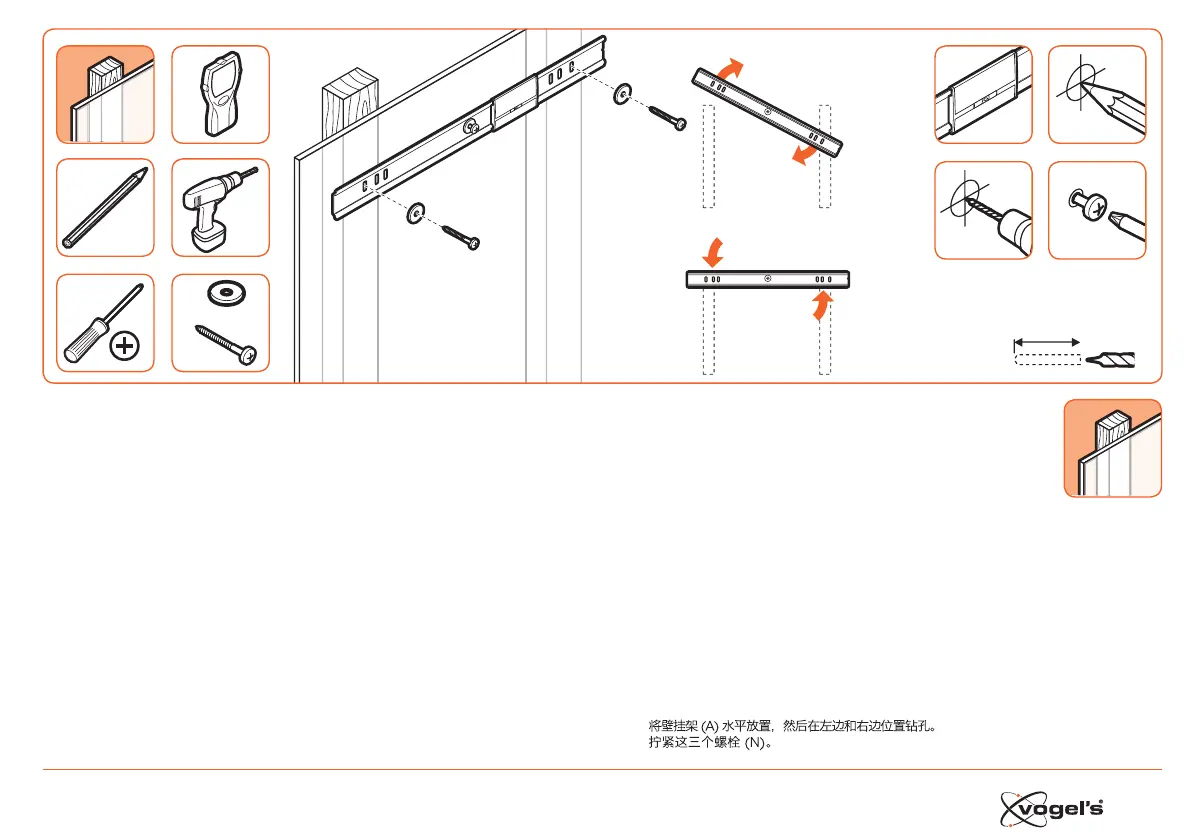 将壁挂架 (A) 水平放置，然后在左边和右边位置钻孔。
拧紧这三个螺栓 (N)。

vogel's