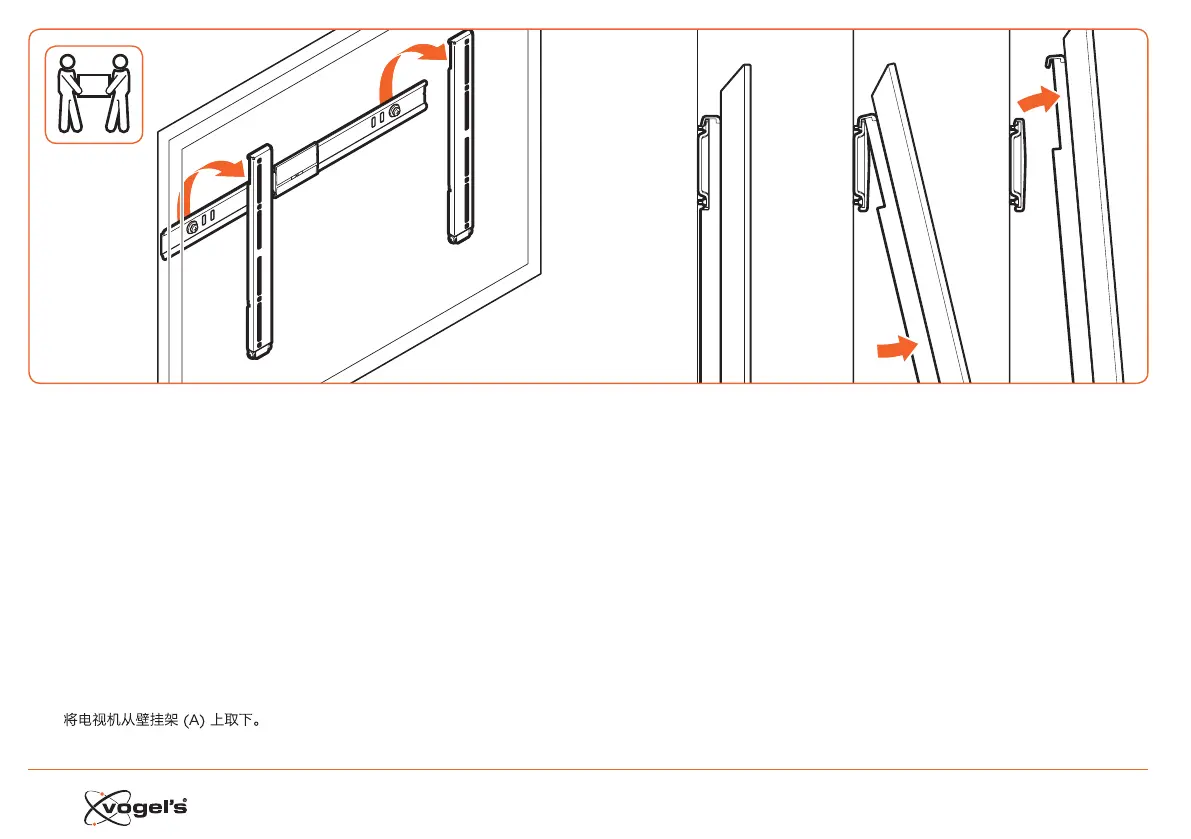 将电视机从壁挂架 (A) 上取下。

vogel's