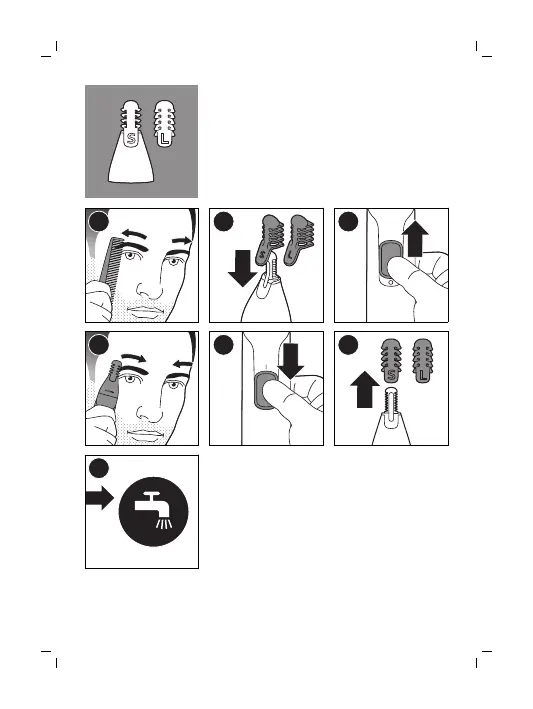 S L

S L