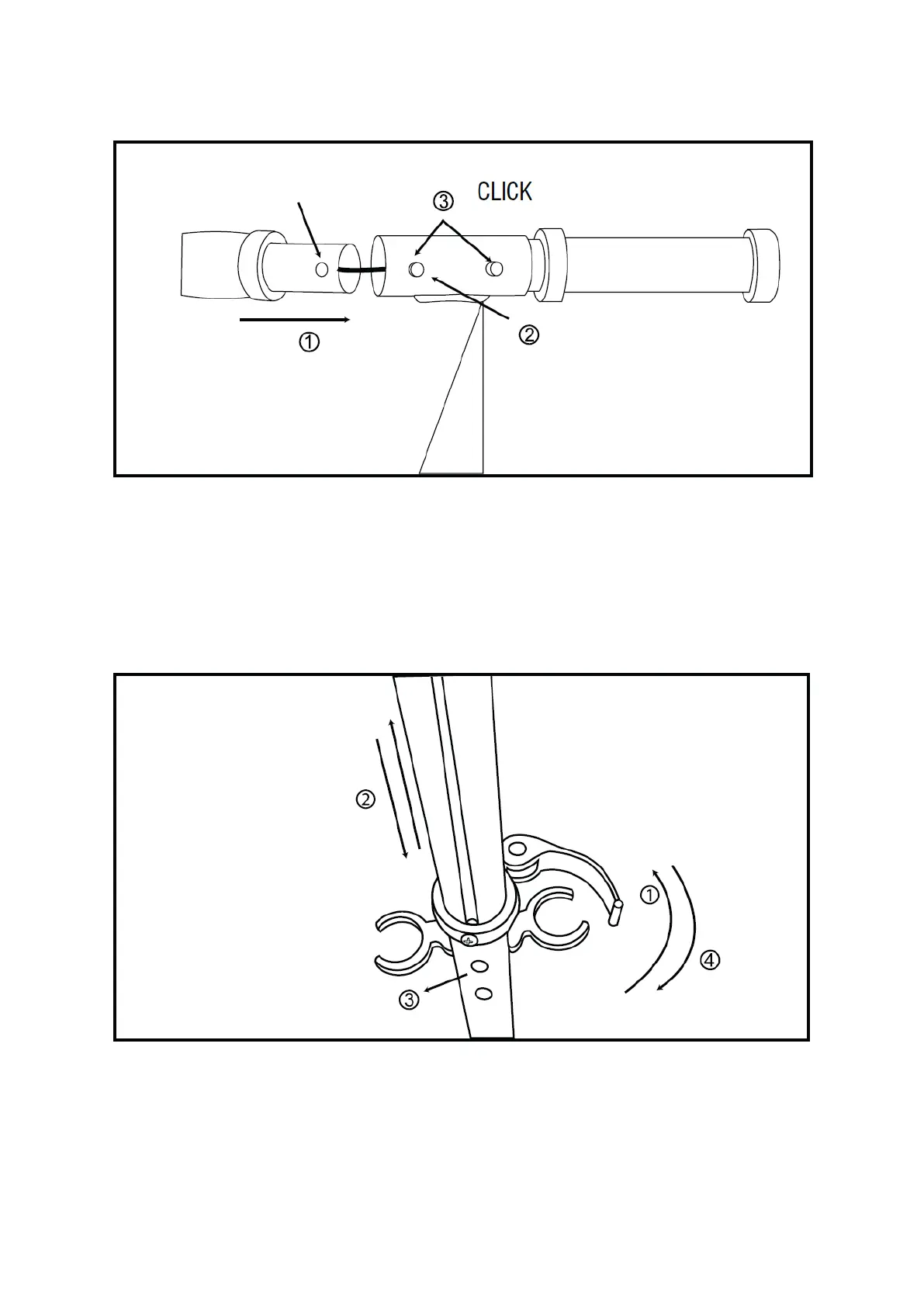 CLICK
③
①
②

②
①
④
③