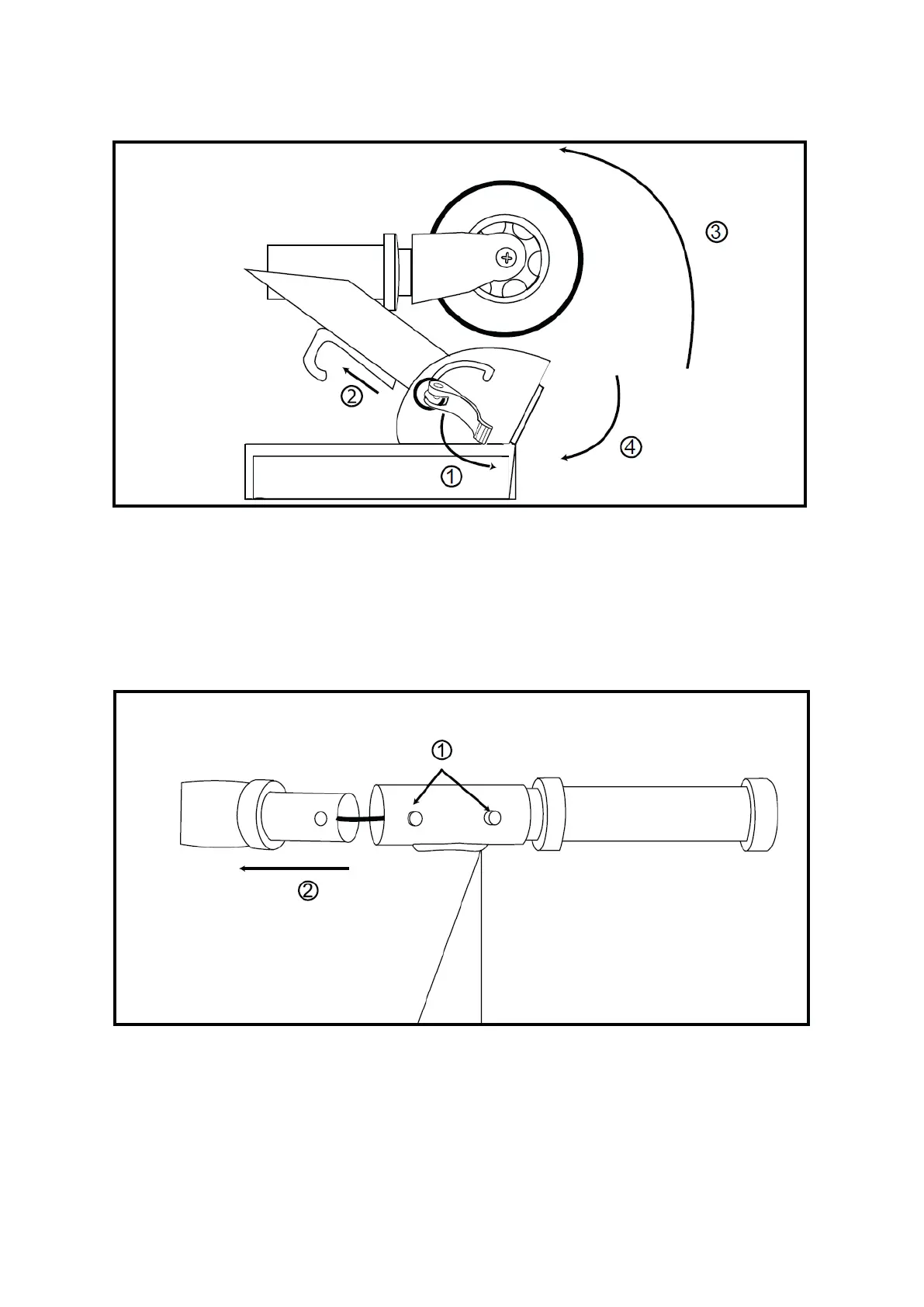 ③
②
④
①

①
②