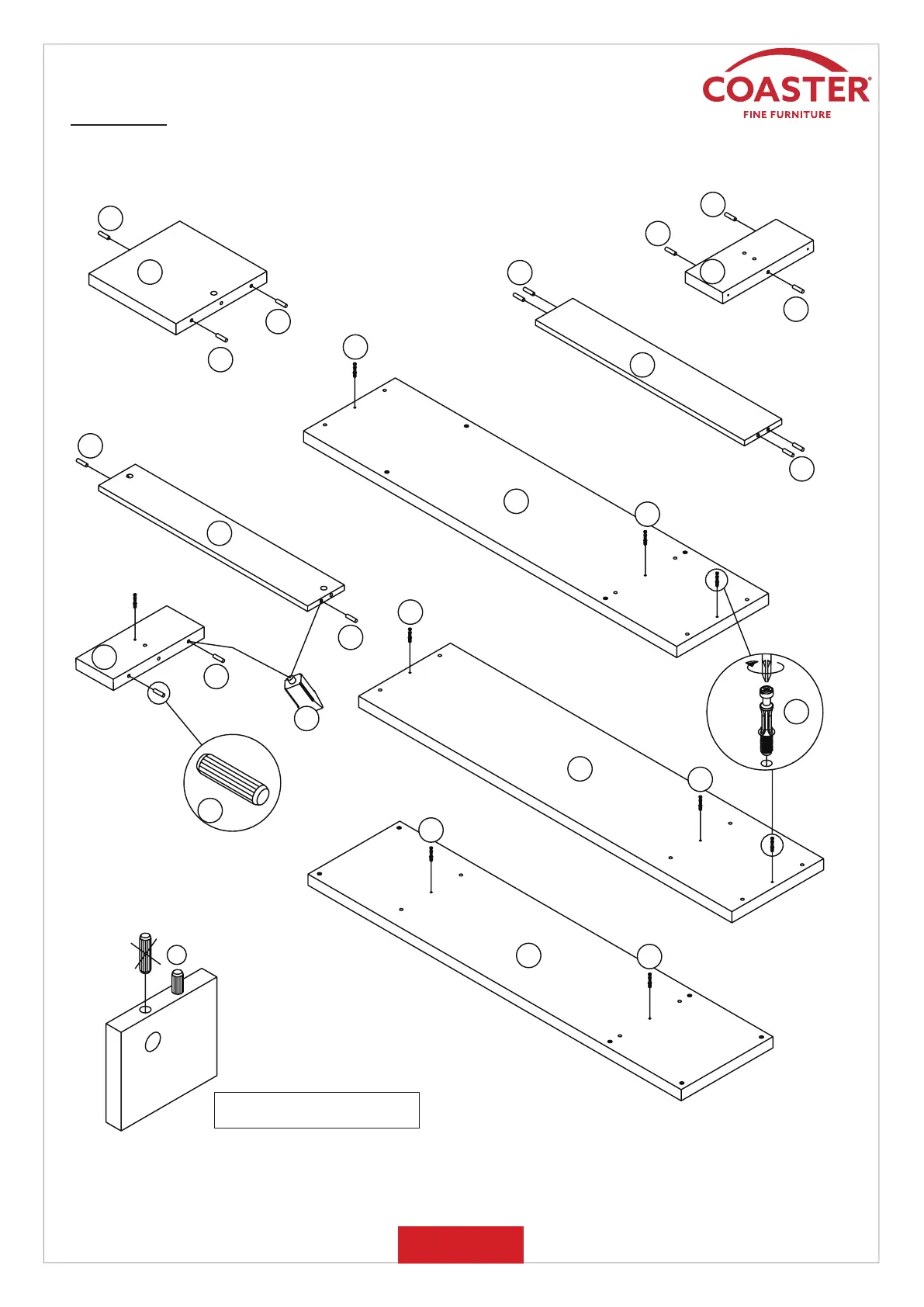 COASTER®
FINE FURNITURE