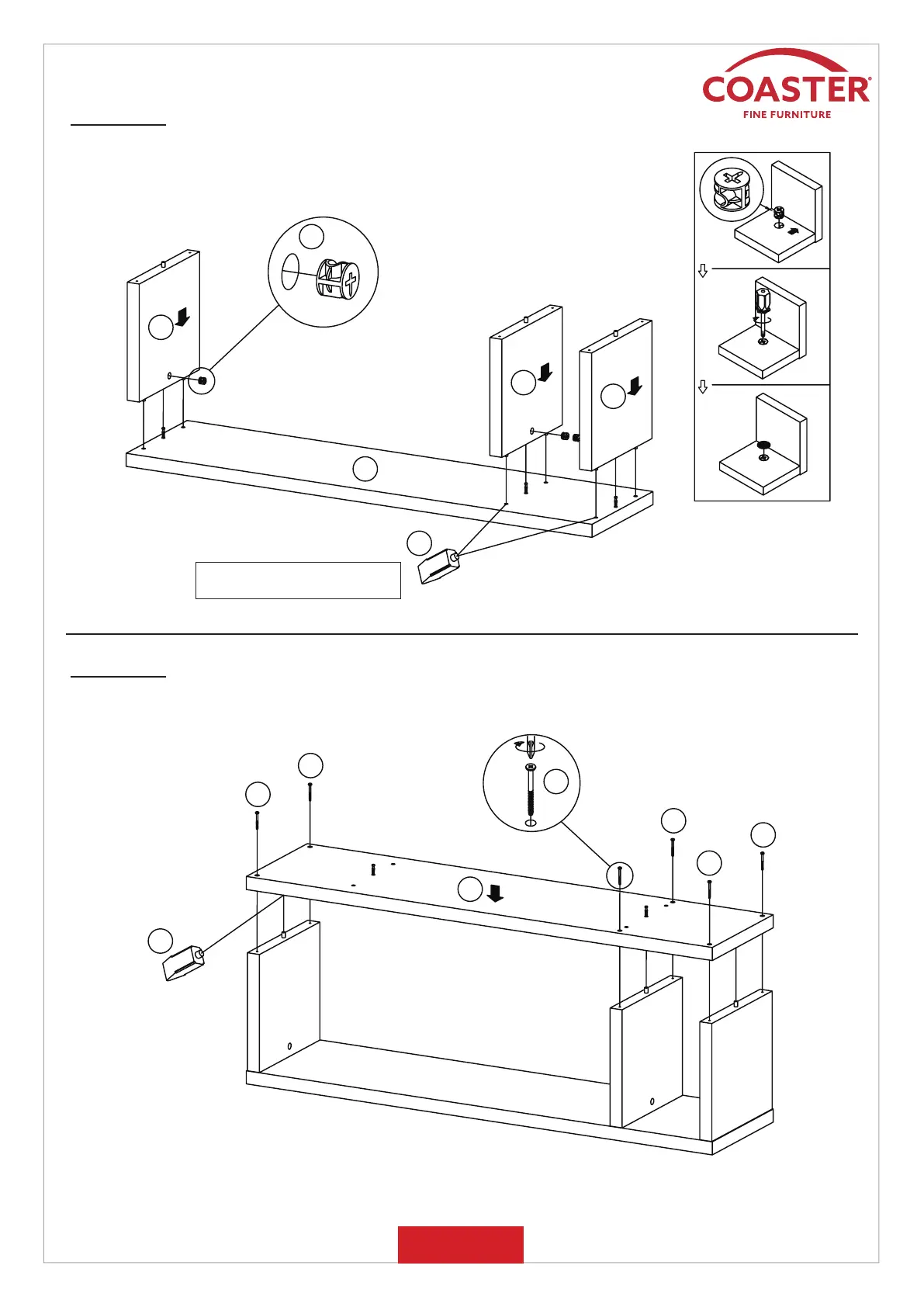 COASTER®
FINE FURNITURE