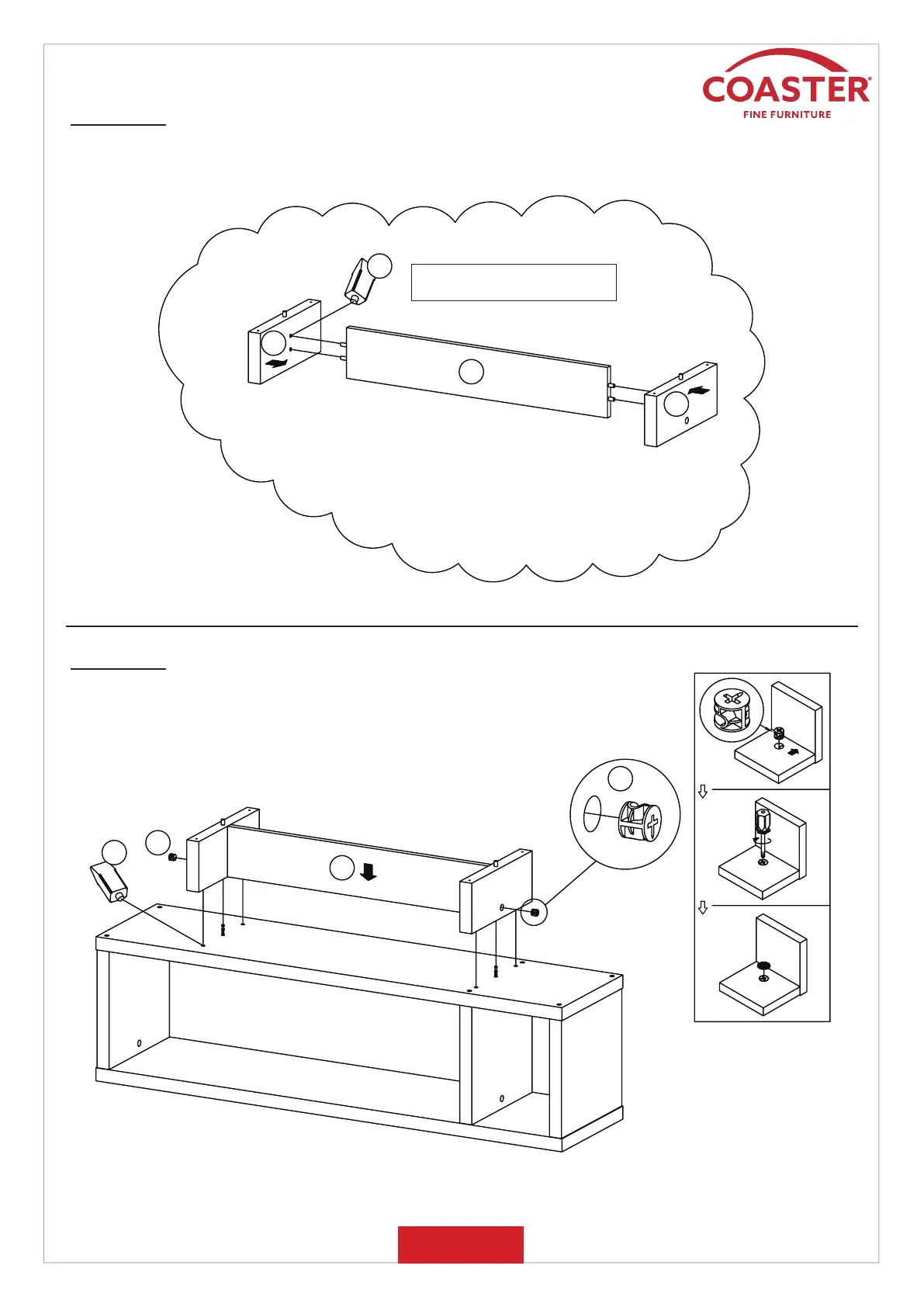 COASTER®
FINE FURNITURE