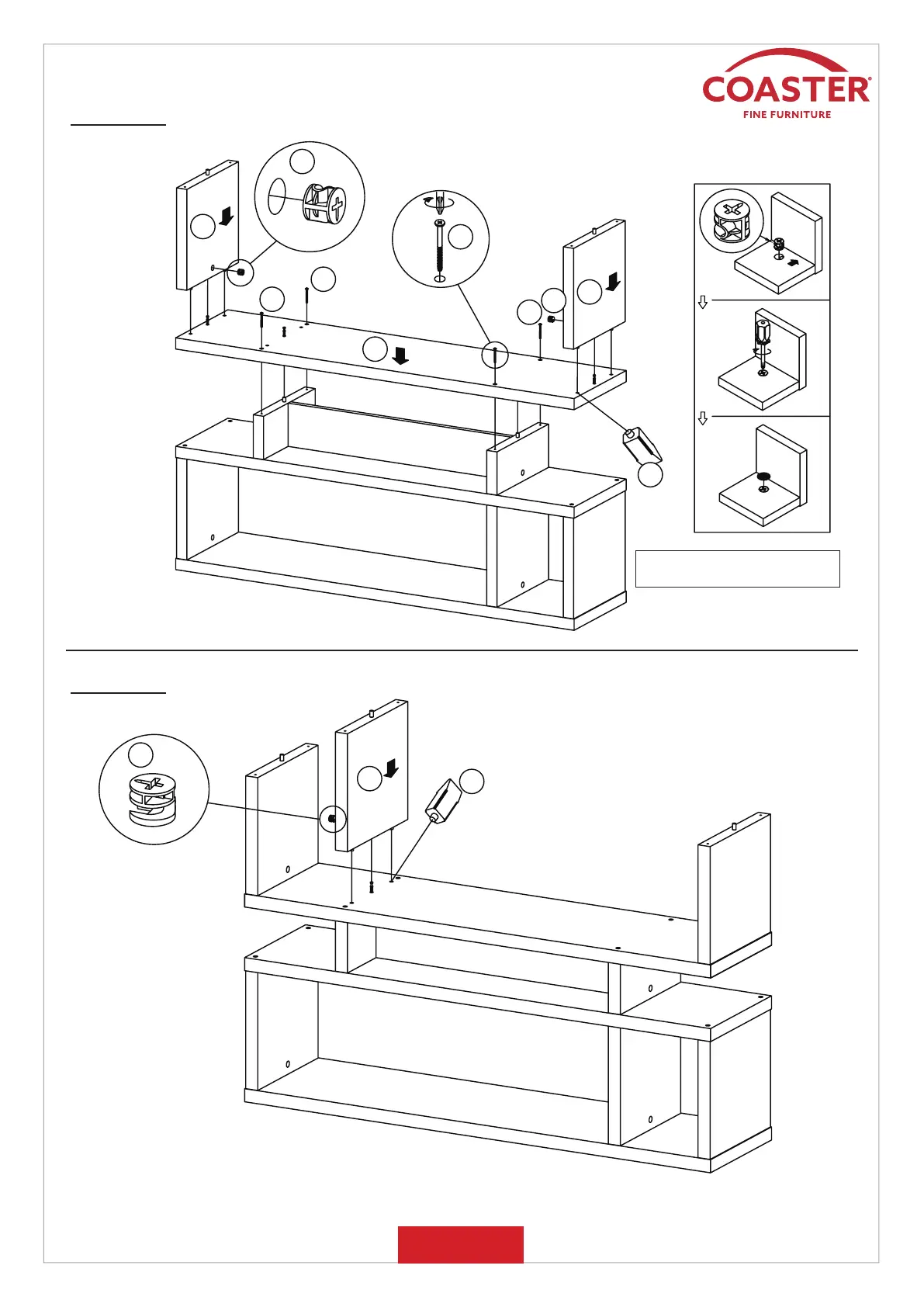 COASTER®
FINE FURNITURE