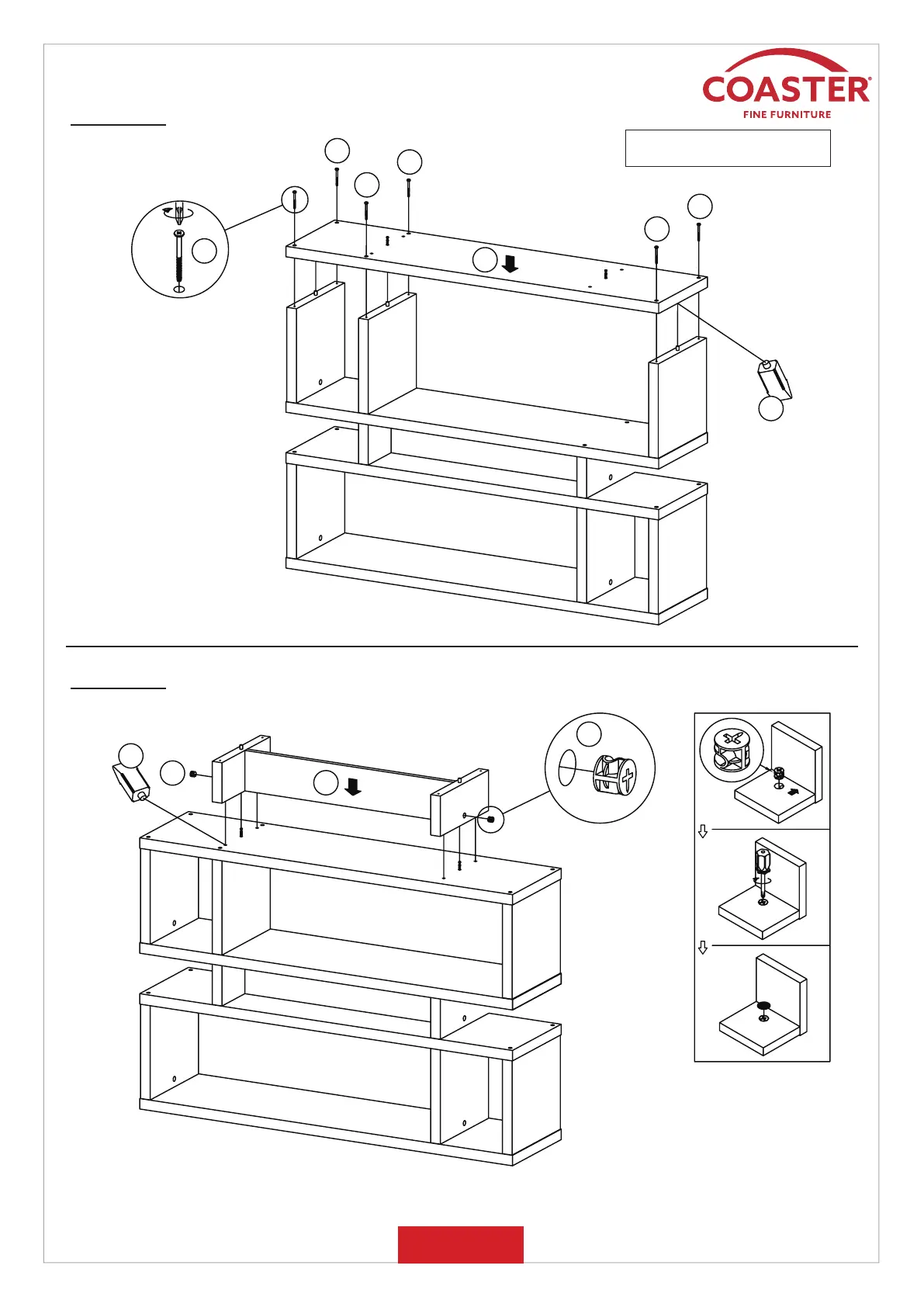 COASTER®
FINE FURNITURE