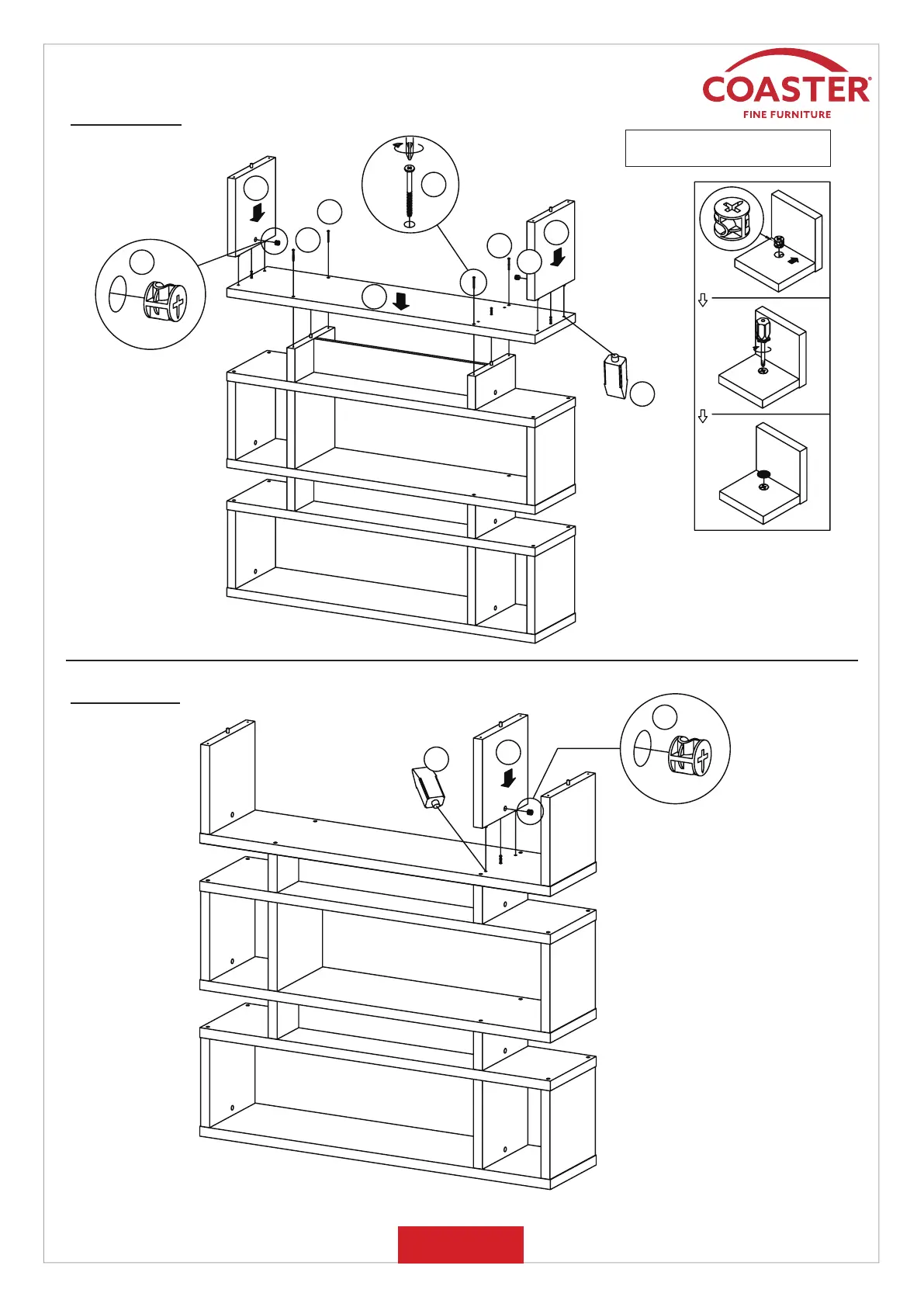 COASTER®
FINE FURNITURE