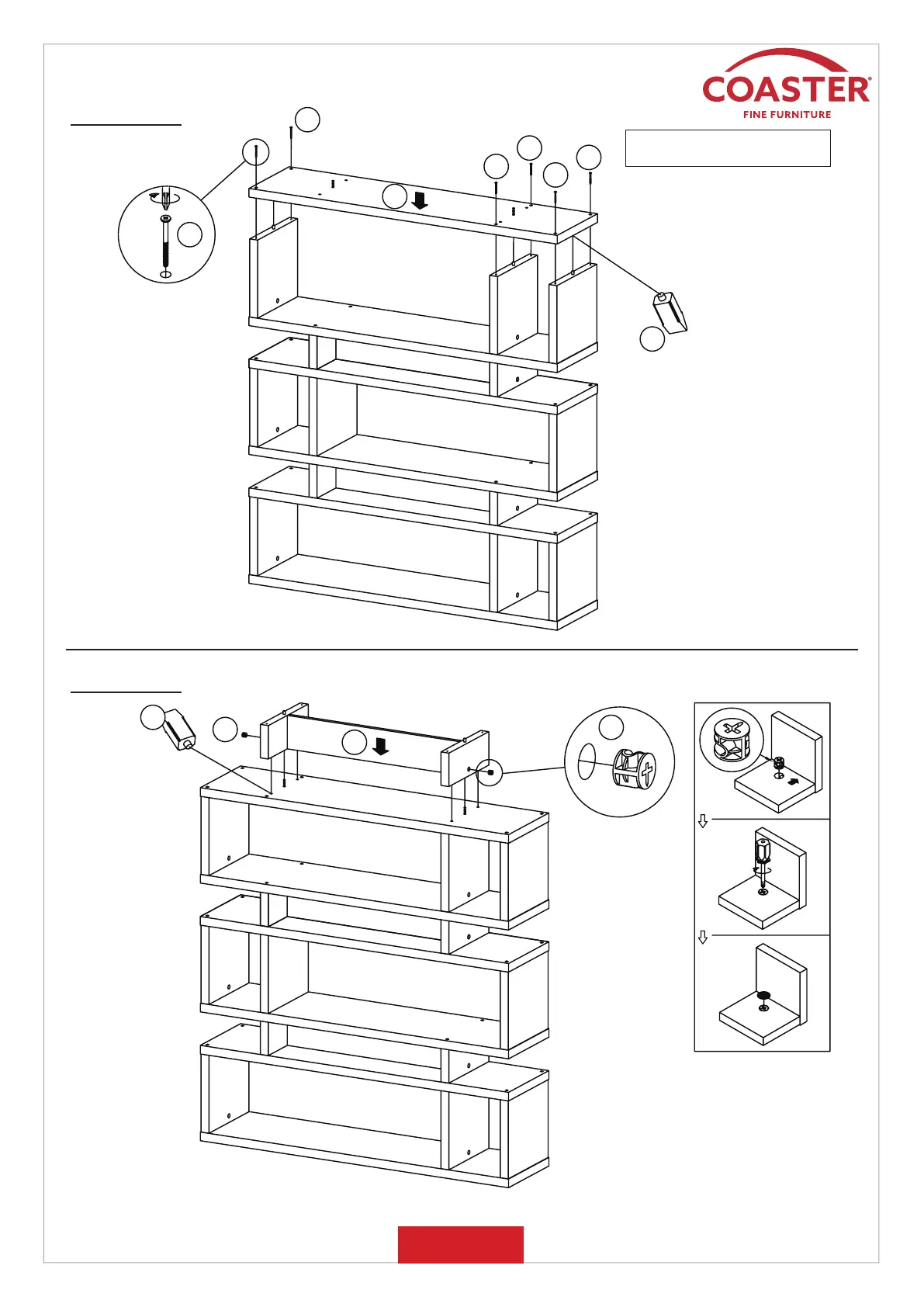 COASTER®
FINE FURNITURE