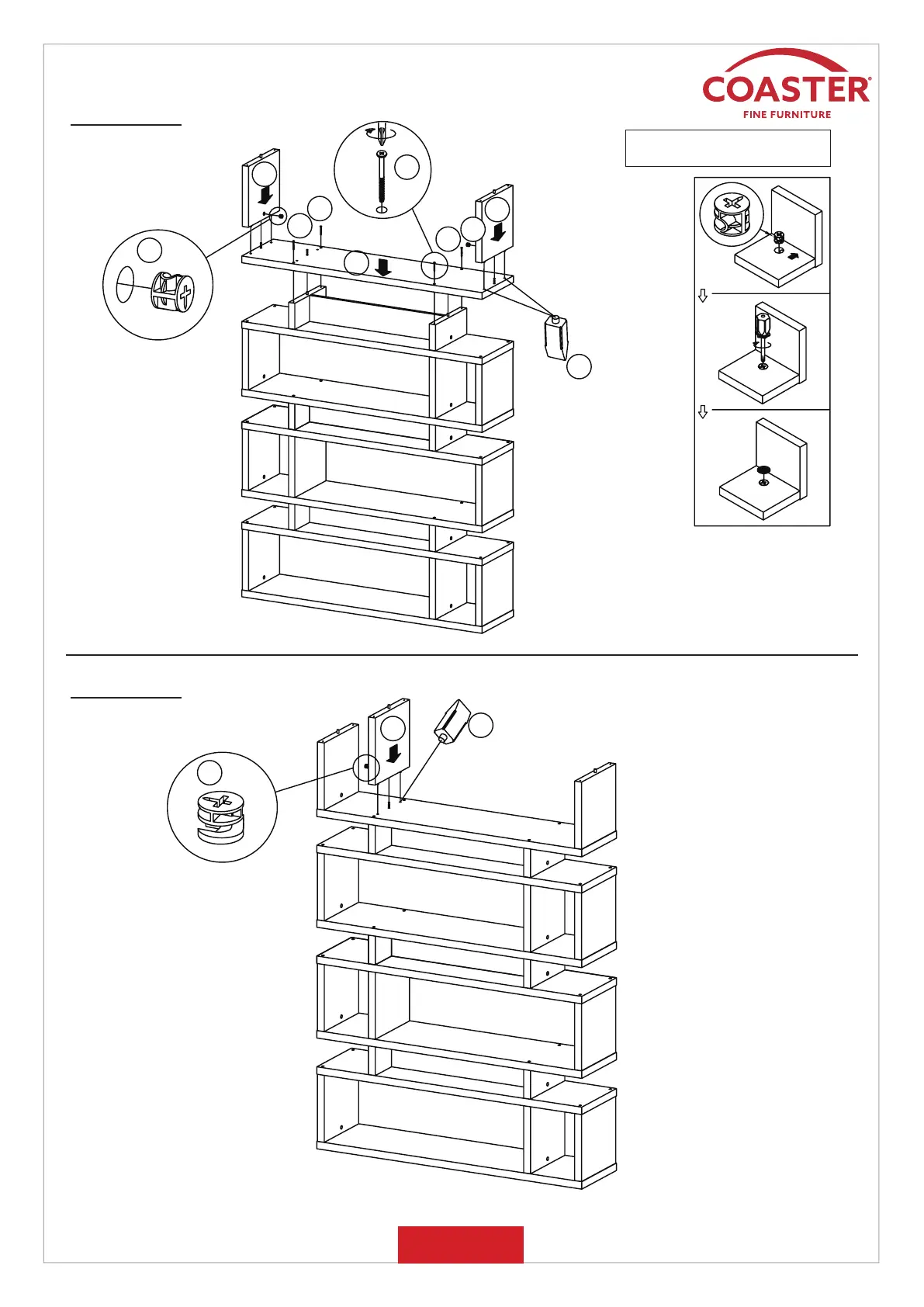 COASTER®
FINE FURNITURE