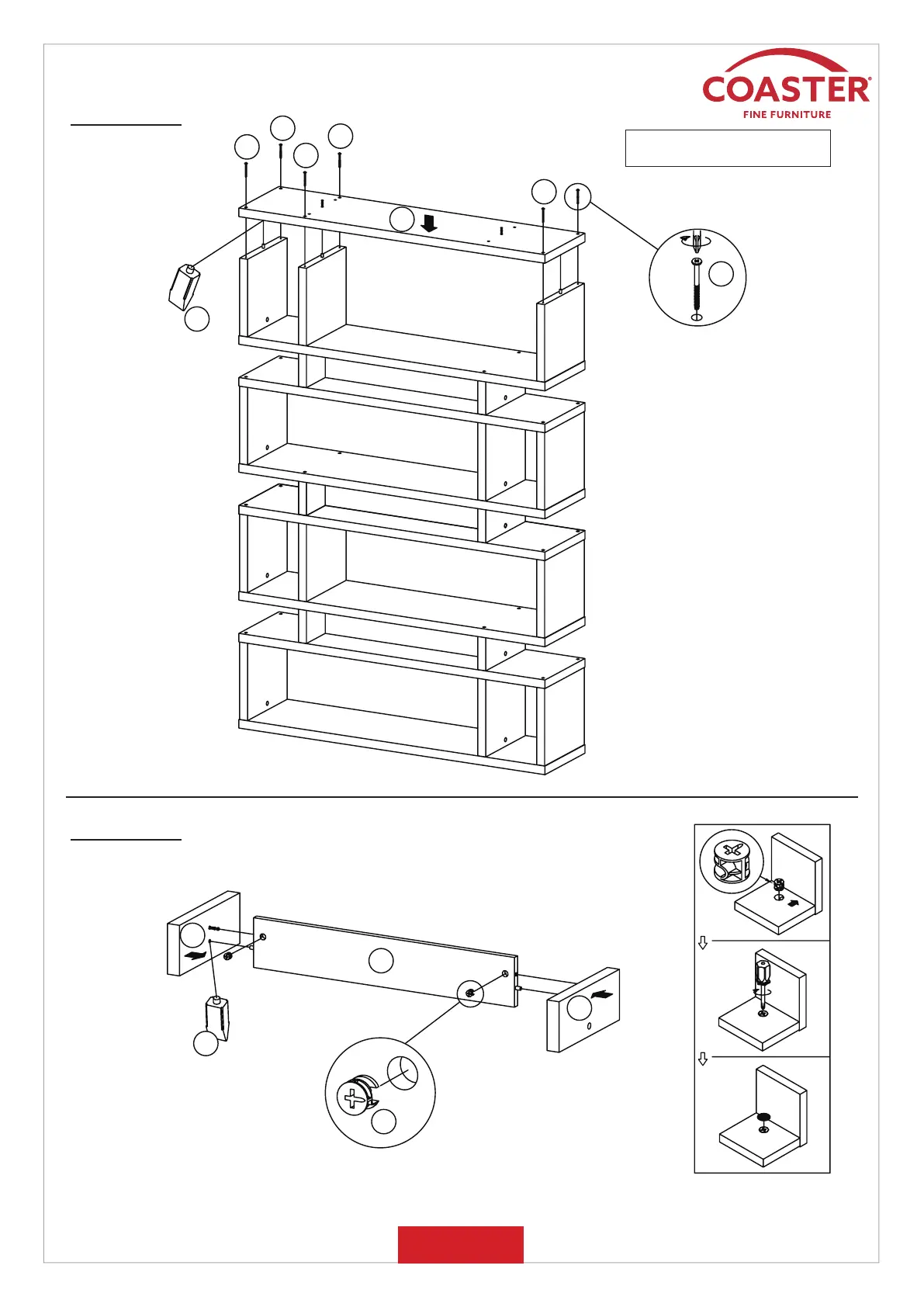 COASTER®
FINE FURNITURE