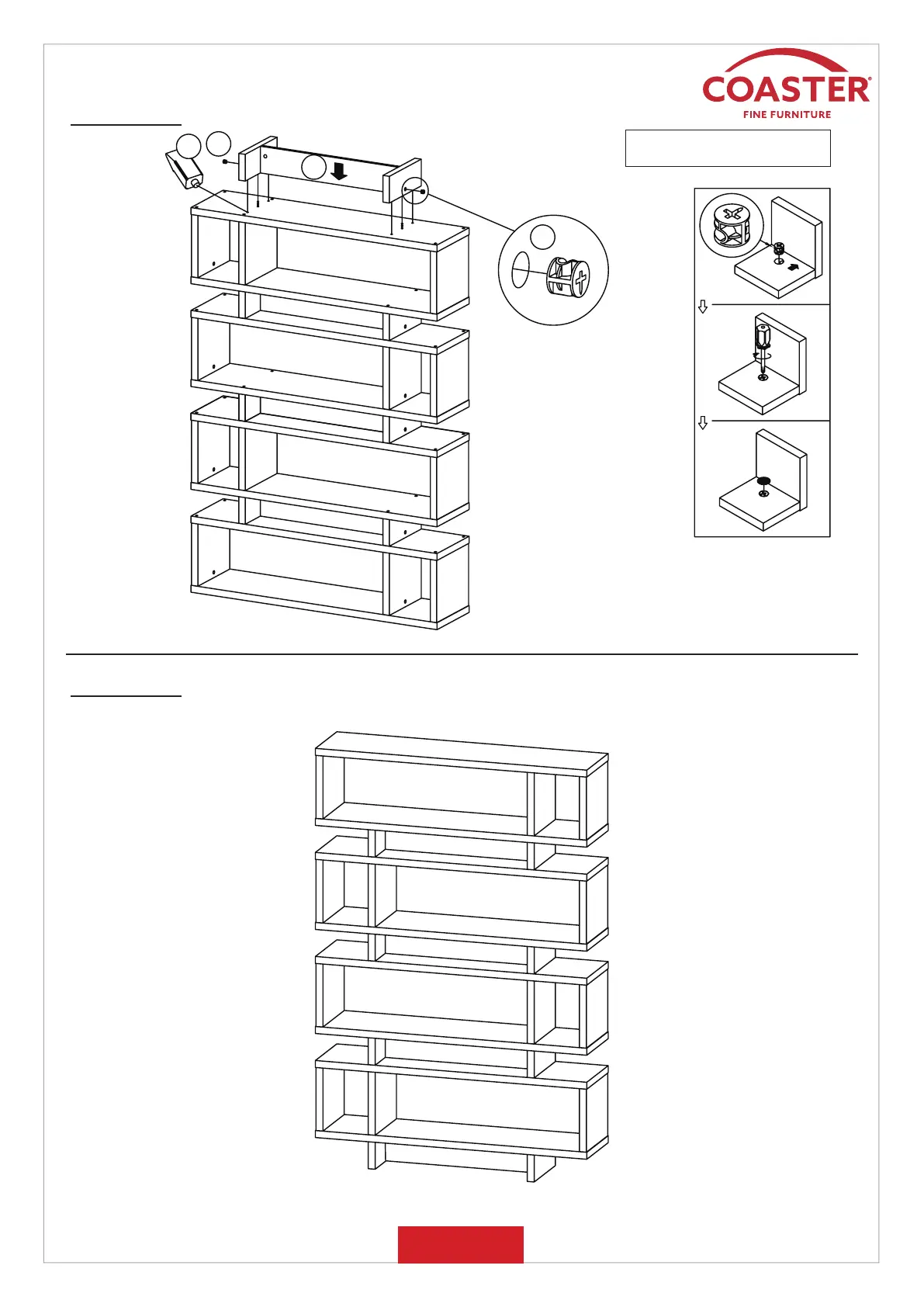 COASTER®
FINE FURNITURE