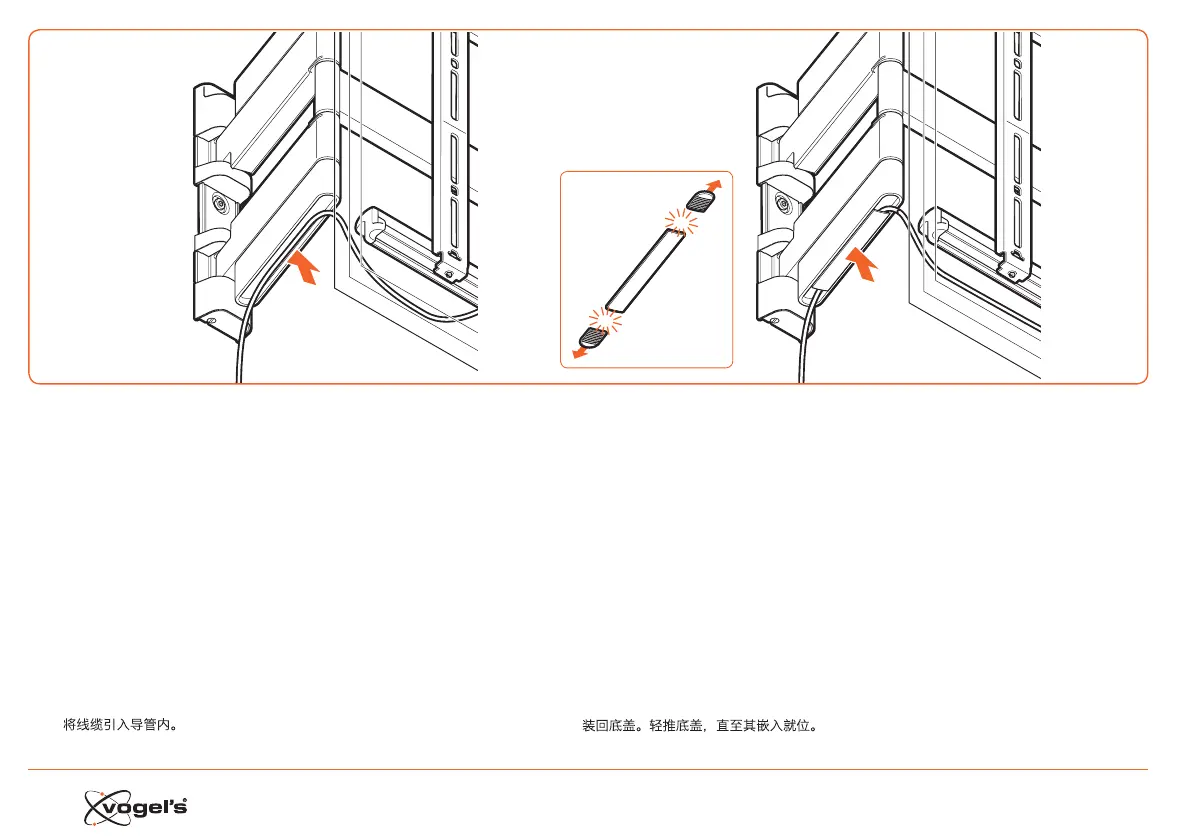 将线缆引入导管内。

装回底盖。轻推底盖，直至其嵌入就位。

vogel's