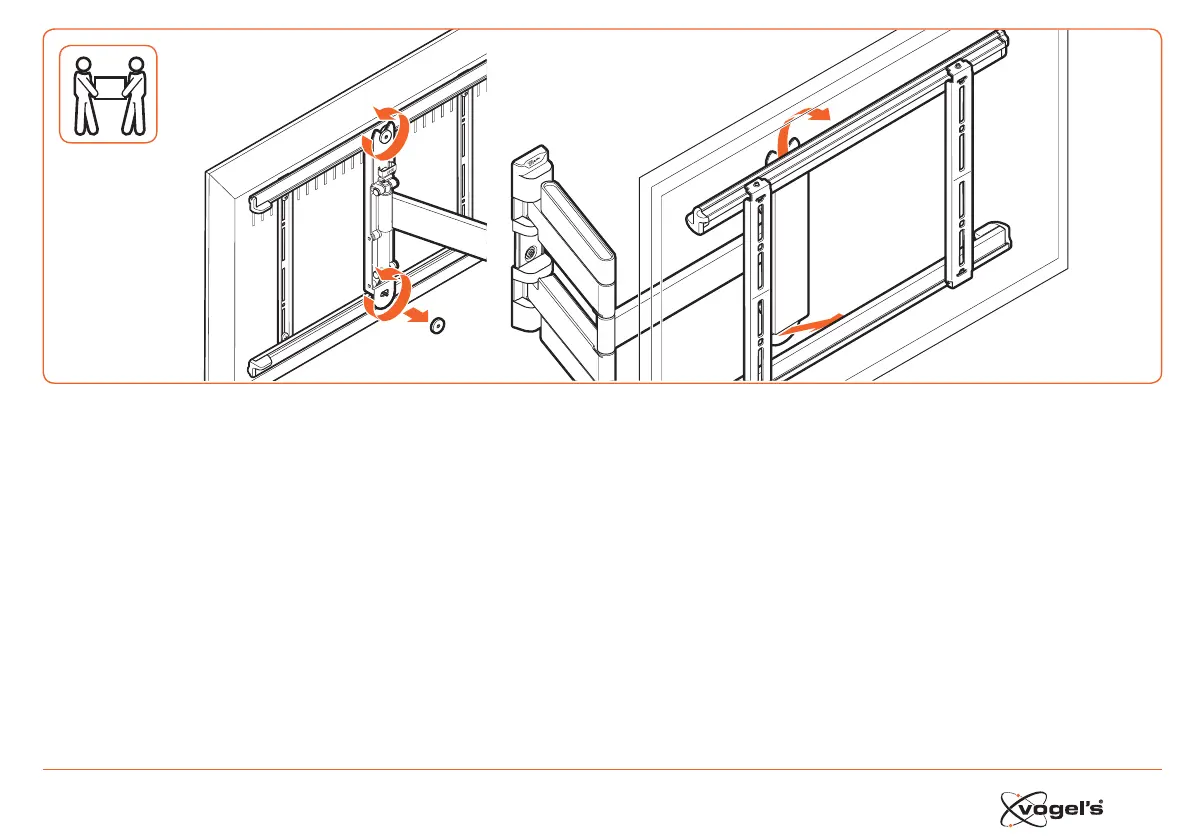 vogel's