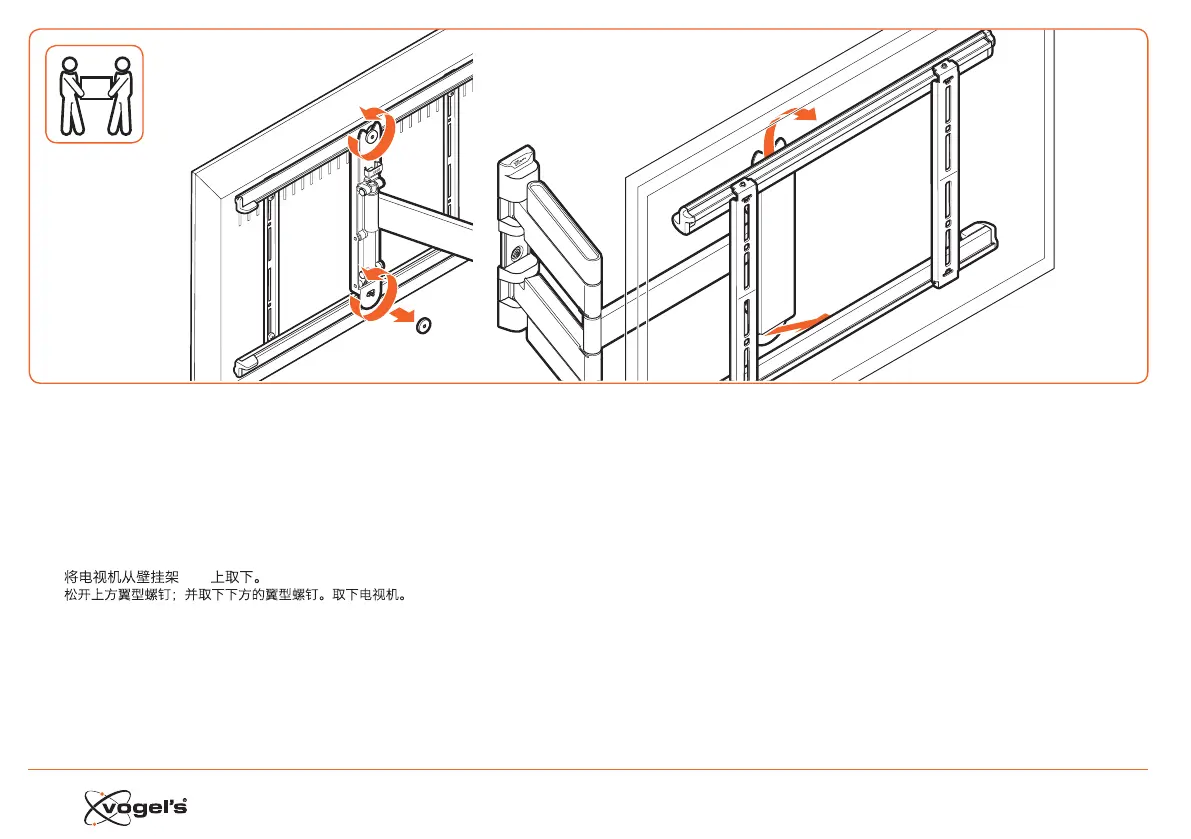 将电视机从壁挂架 上取下。
松开上方翼型螺钉；并取下下方的翼型螺钉。取下电视机。

vogel's