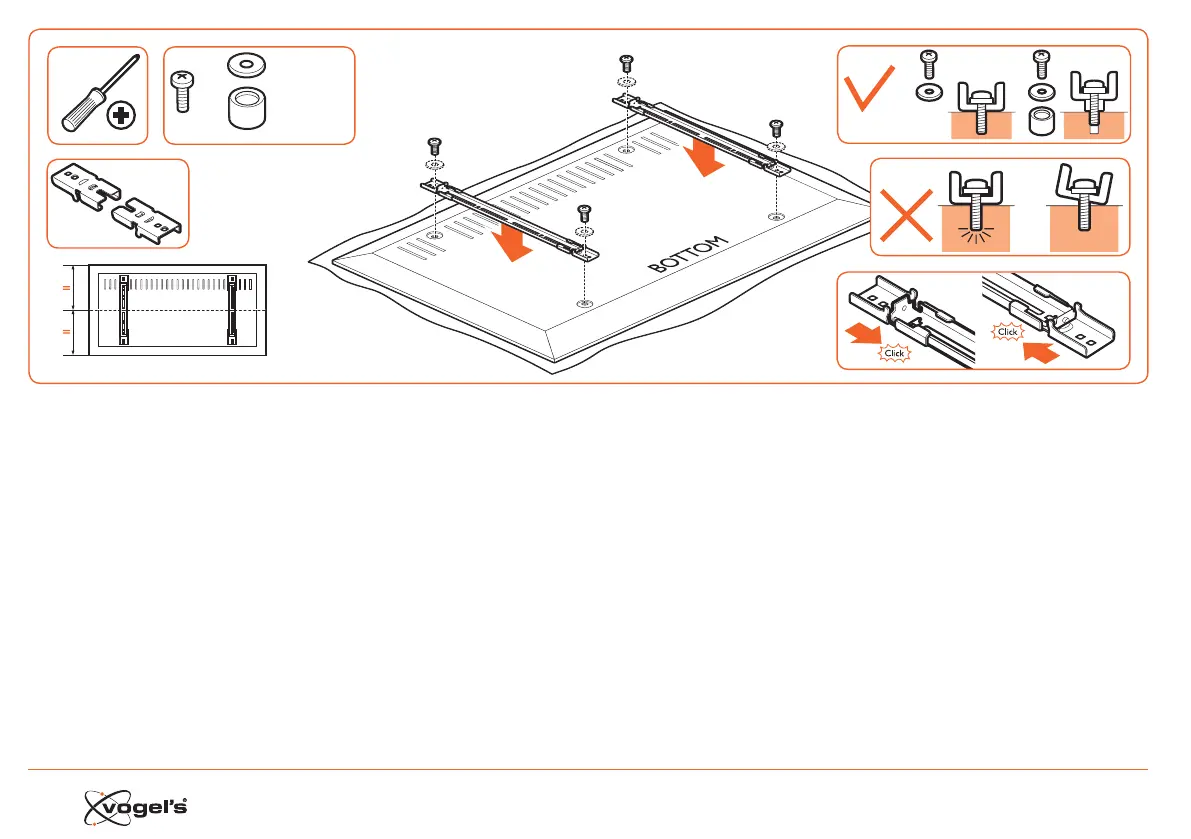 =
=

BOTTOM

Click

Click

vogel's