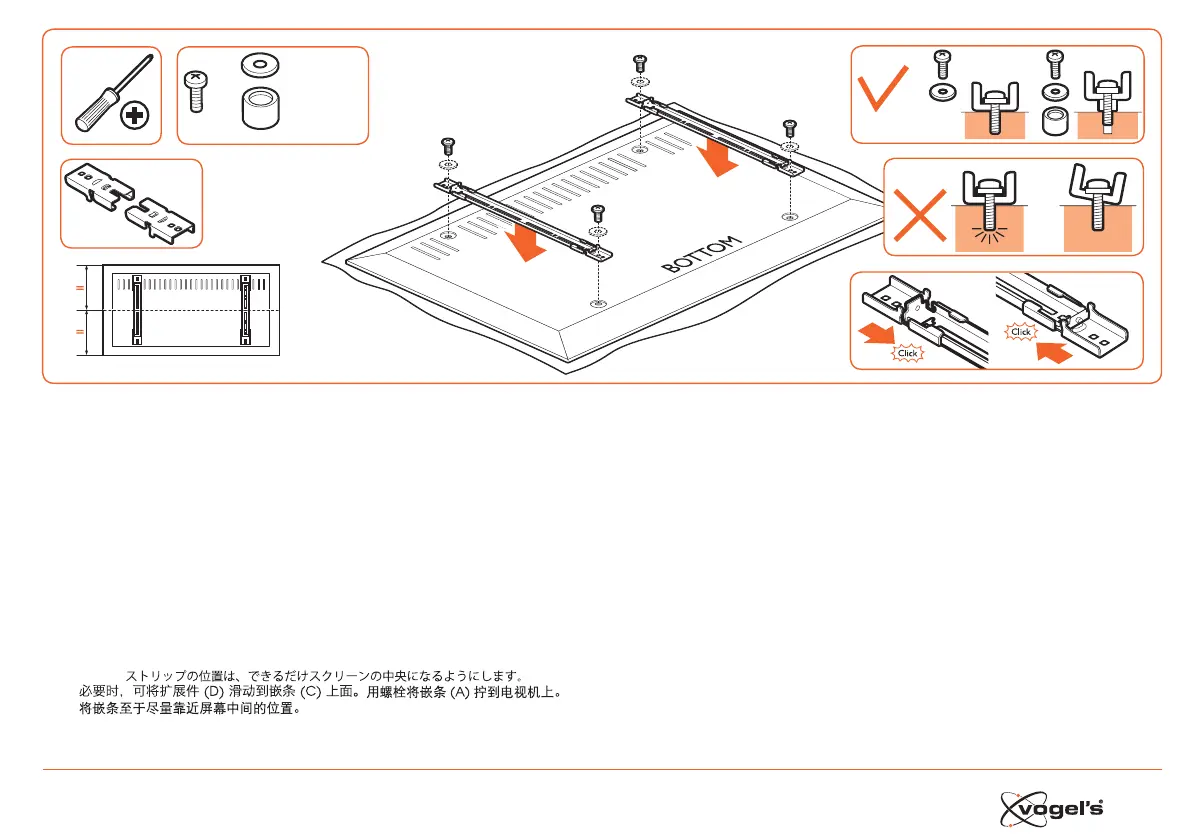 BOTTOM

=

=

Click

Click

ストリップの位置は、できるだけスクリーンの中央になるようにします。
必要时，可将扩展件 (D) 滑动到嵌条 (C) 上面。用螺栓将嵌条 (A) 拧到电视机上。
将嵌条至于尽量靠近屏幕中间的位置。

vogel's