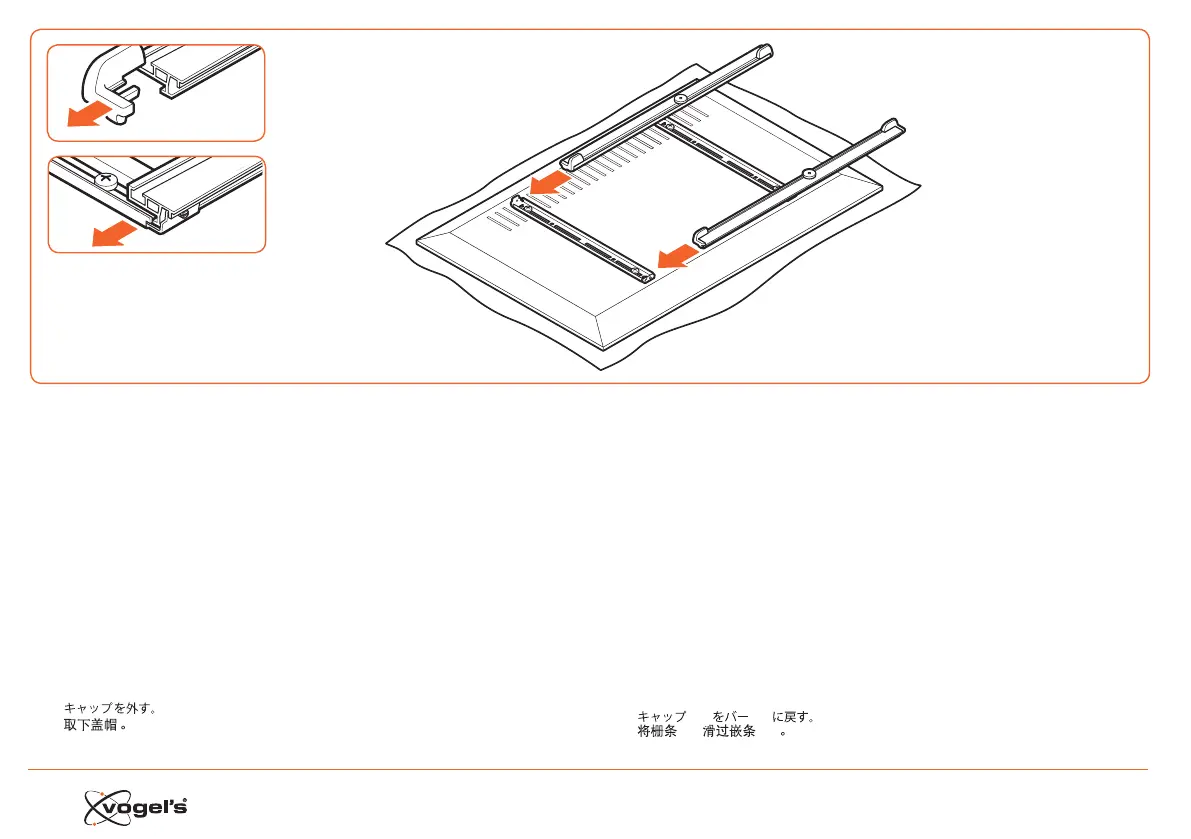 キャップを外す。
取下盖帽。

キャップ をバー に戻す。
将栅条 滑过嵌条 。

vogel's