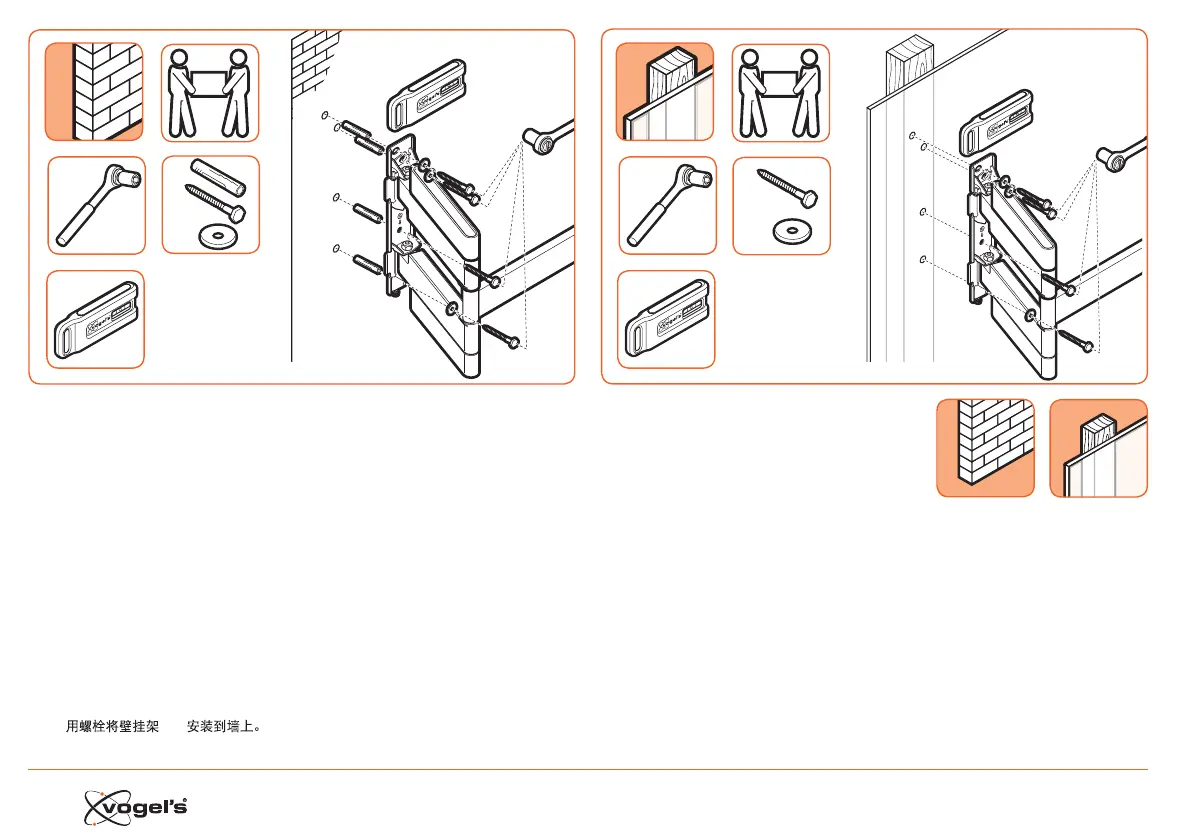 用螺栓将壁挂架 安装到墙上。

vogel's