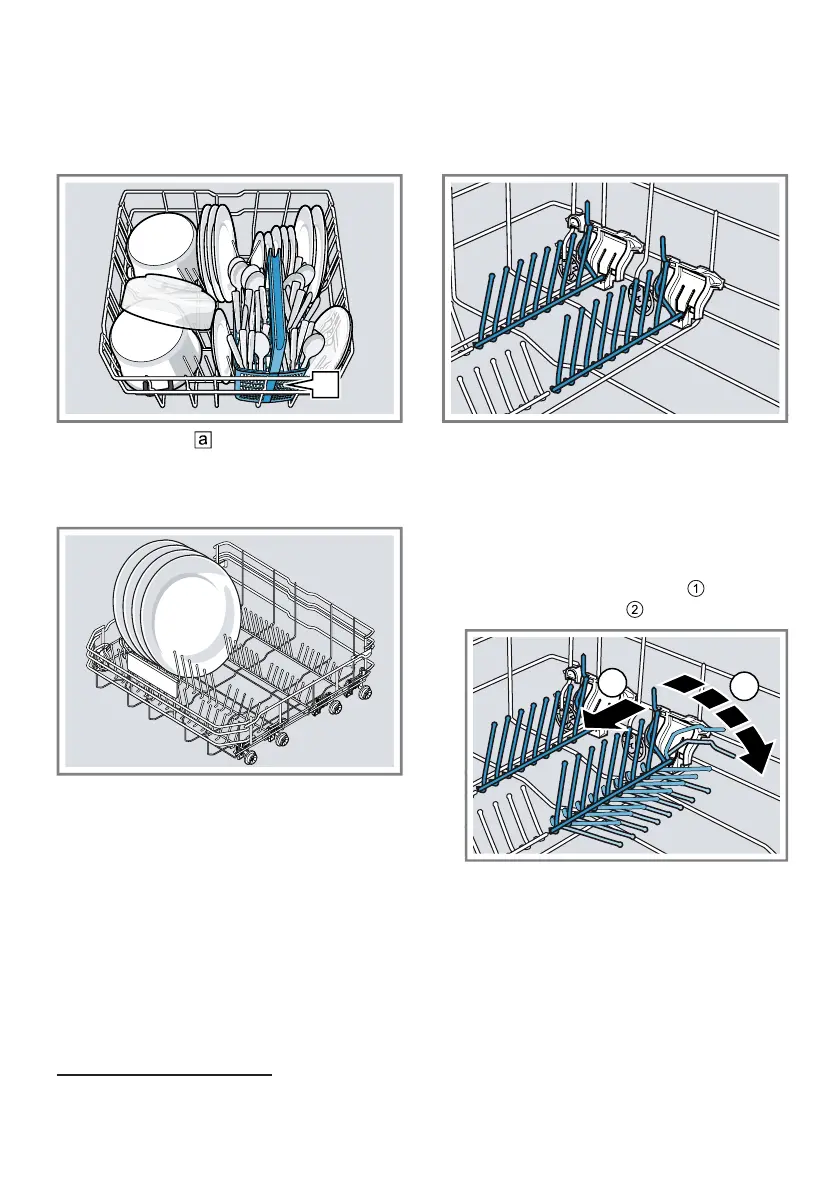 a

1
2