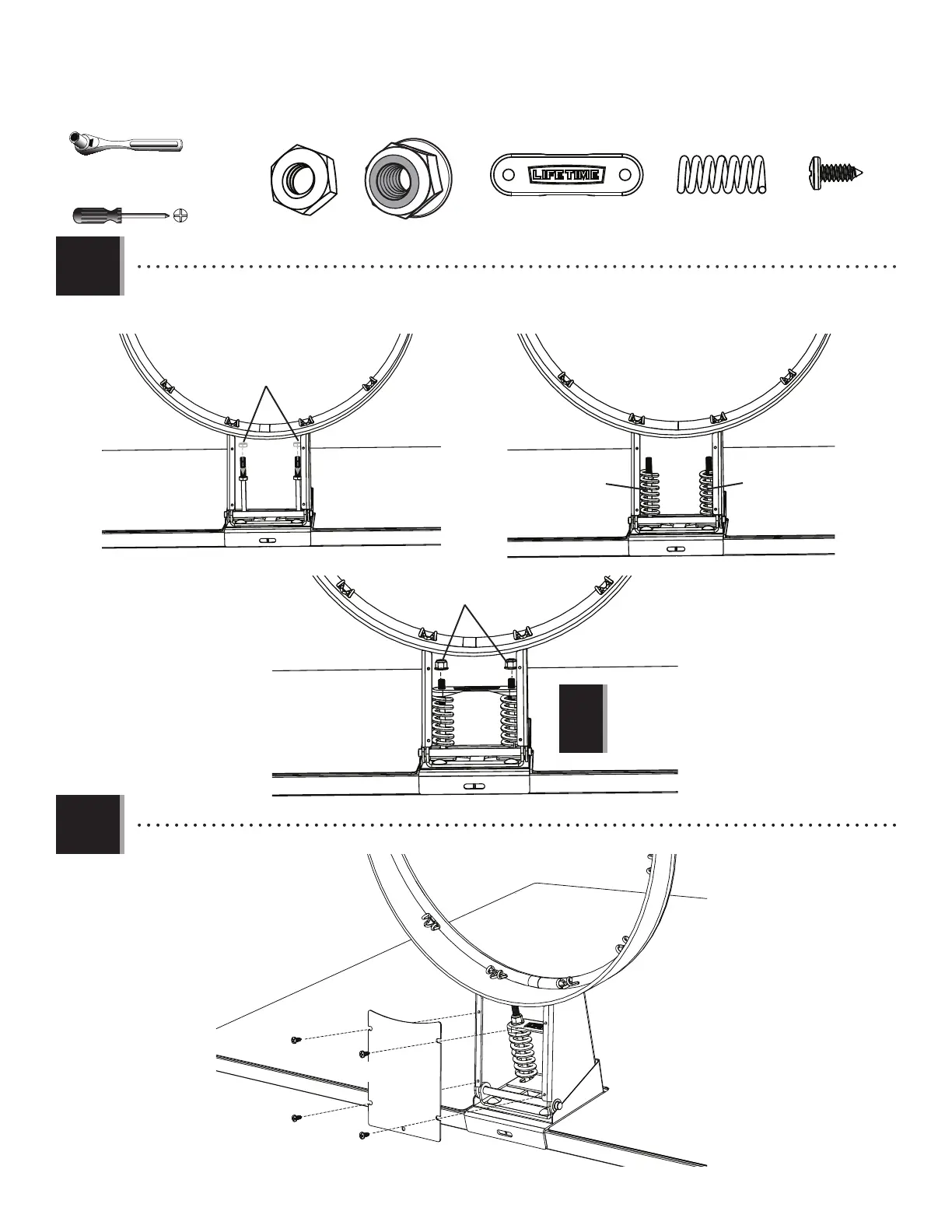 LIFETIME