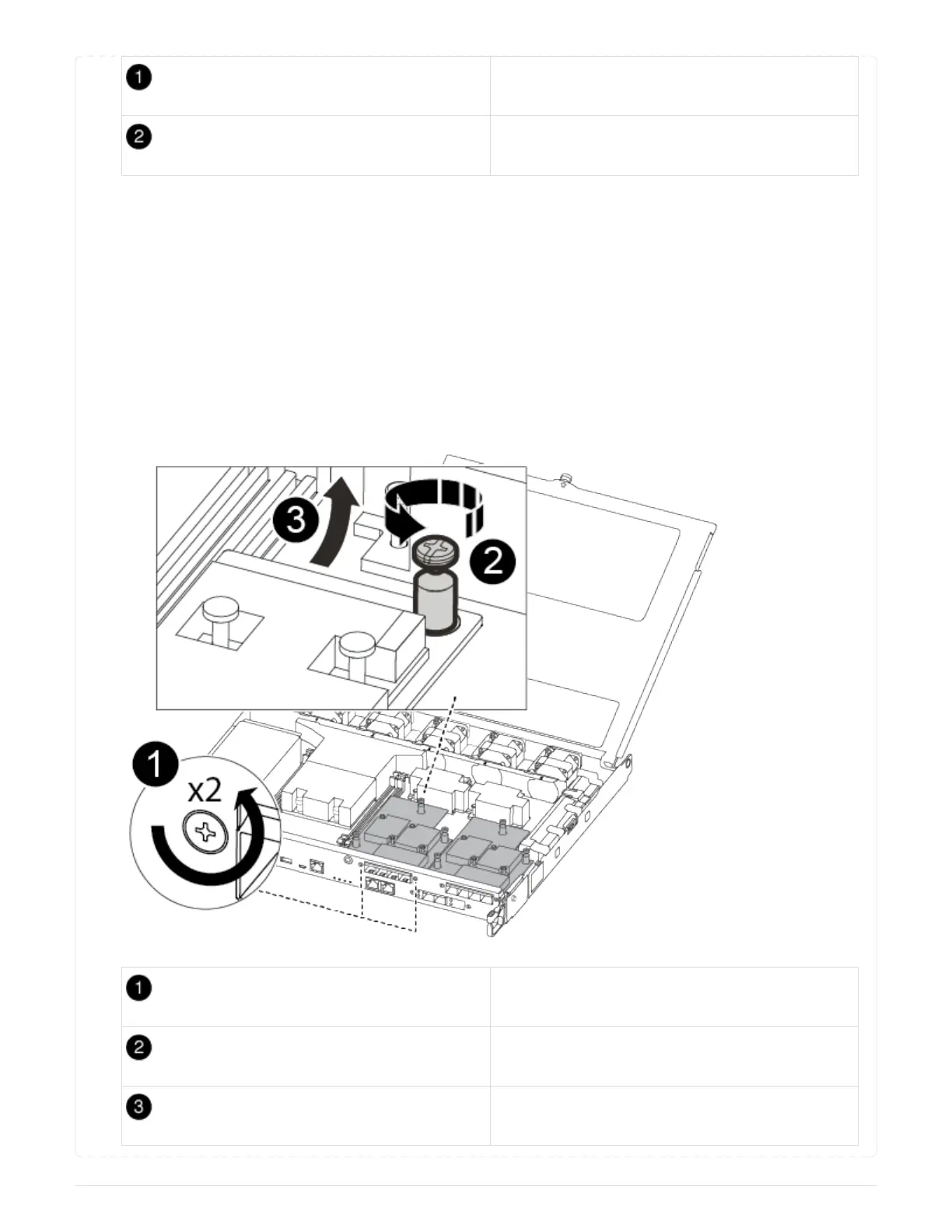 | ❶ | |
|---|---|
| ❷ | |

❸

❷

❶

x2

| ❶ | |
|---|---|
| ❷ | |
| ❸ | |