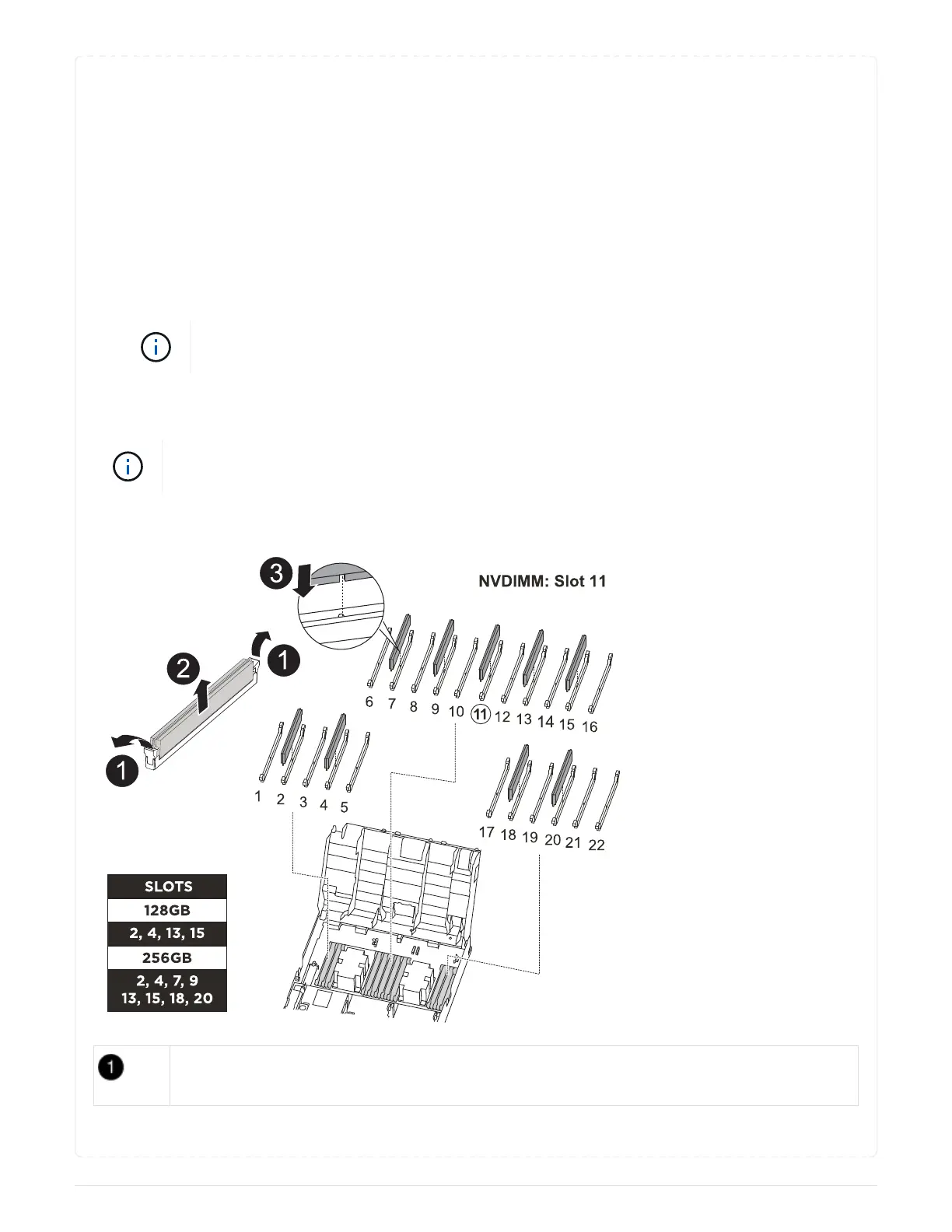 3

NVDIMM: Slot 11

2

1

1

6 7 8 9 10 11 12 13 14 15 16

1 2 3 4 5

17 18 19 20 21 22

| SLOTS |
|---|
| 128GB |
| 2, 4, 13, 15 |
| 256GB |
| 2, 4, 7, 9 13, 15, 18, 20 |

1