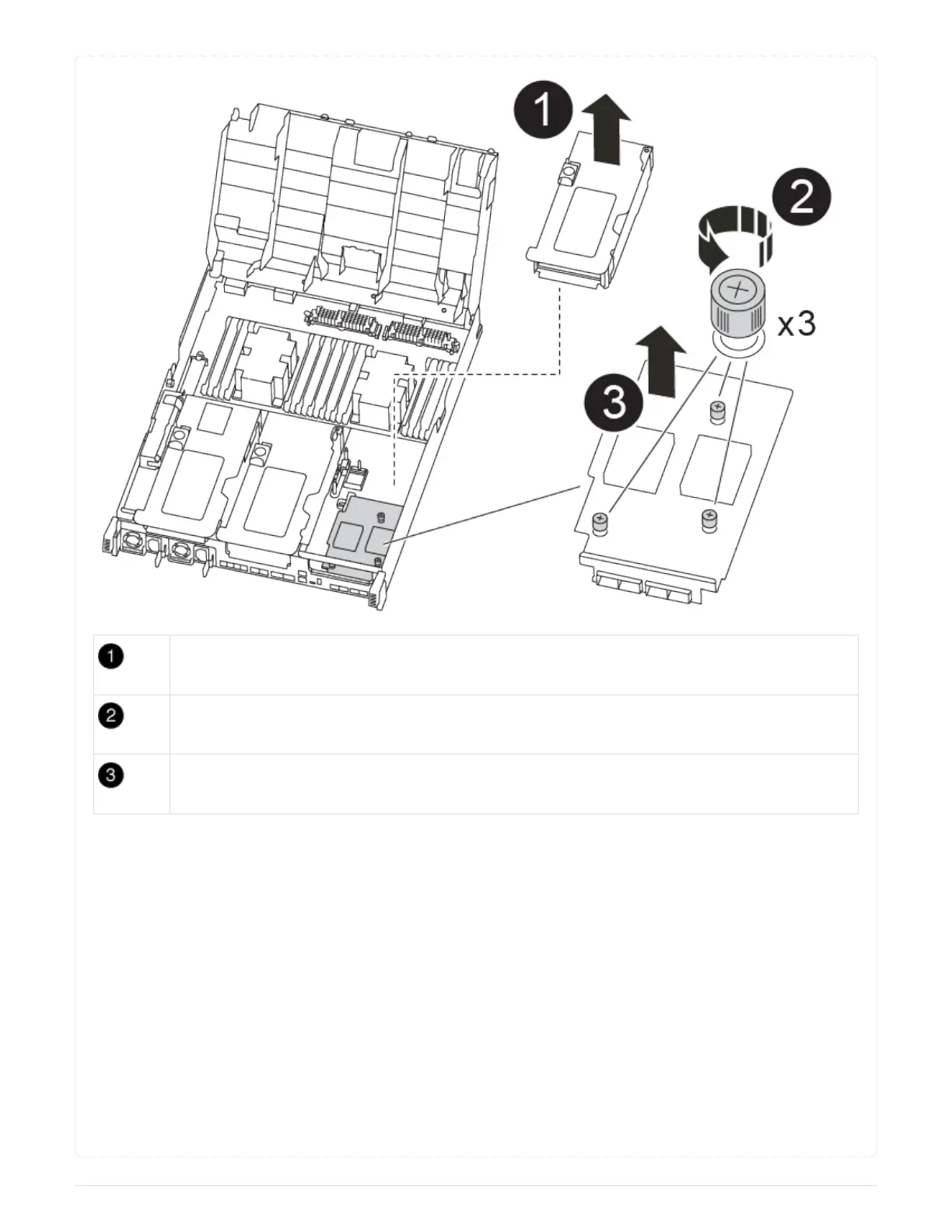 1

2

x3

3

| 1 | |
|---|---|
| 2 | |
| 3 | |