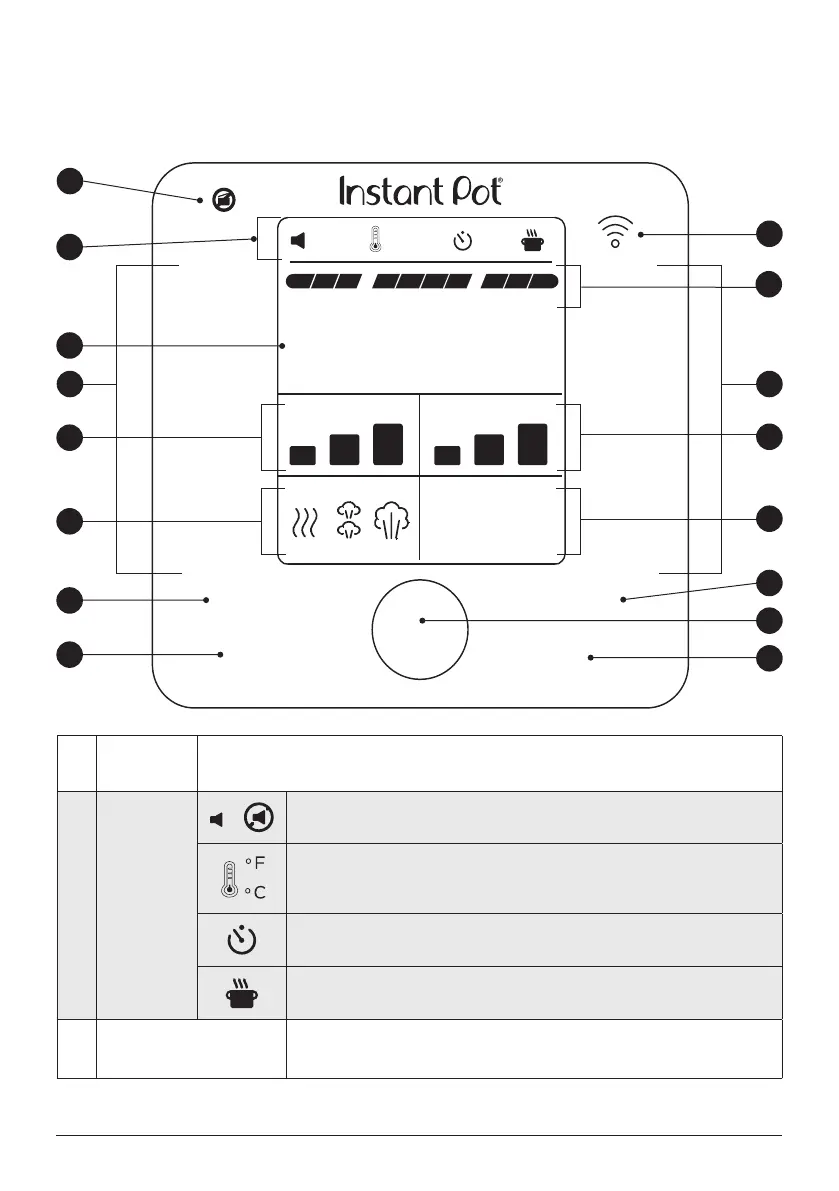 Instant Pot®

°F
°C