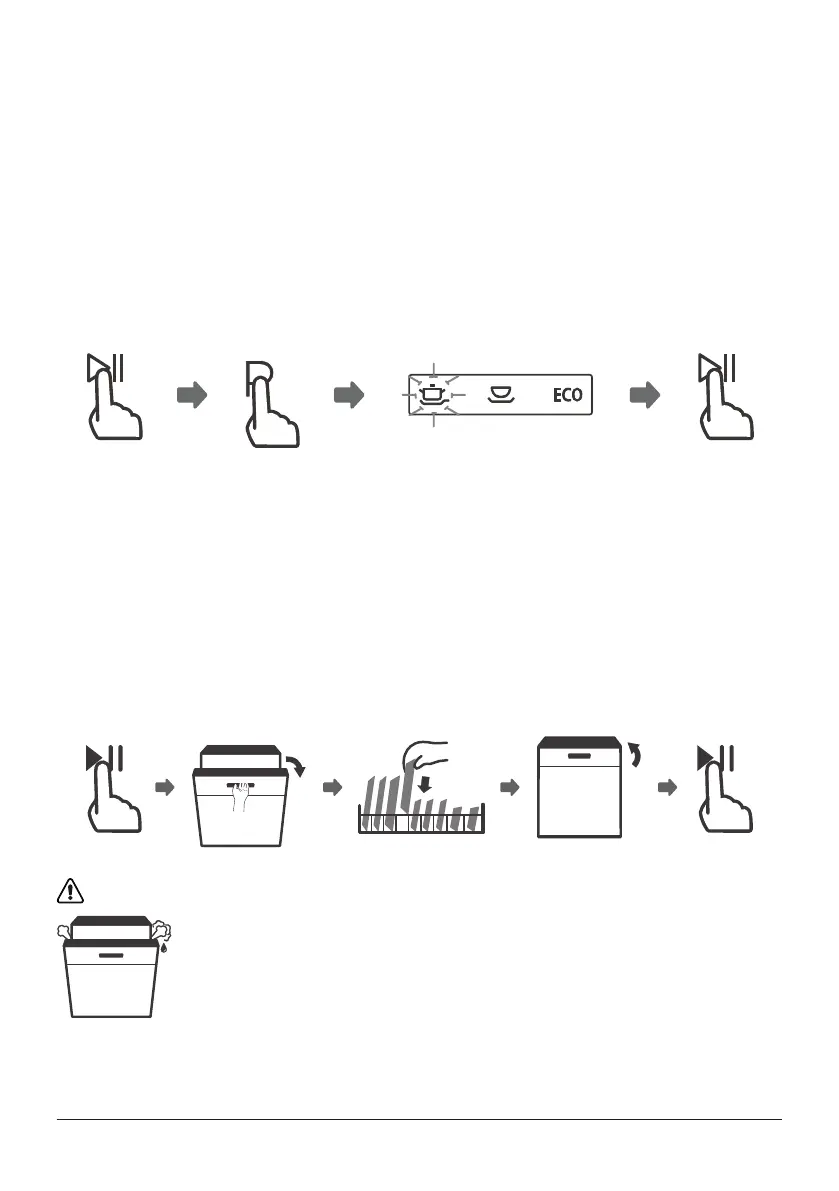 ECO