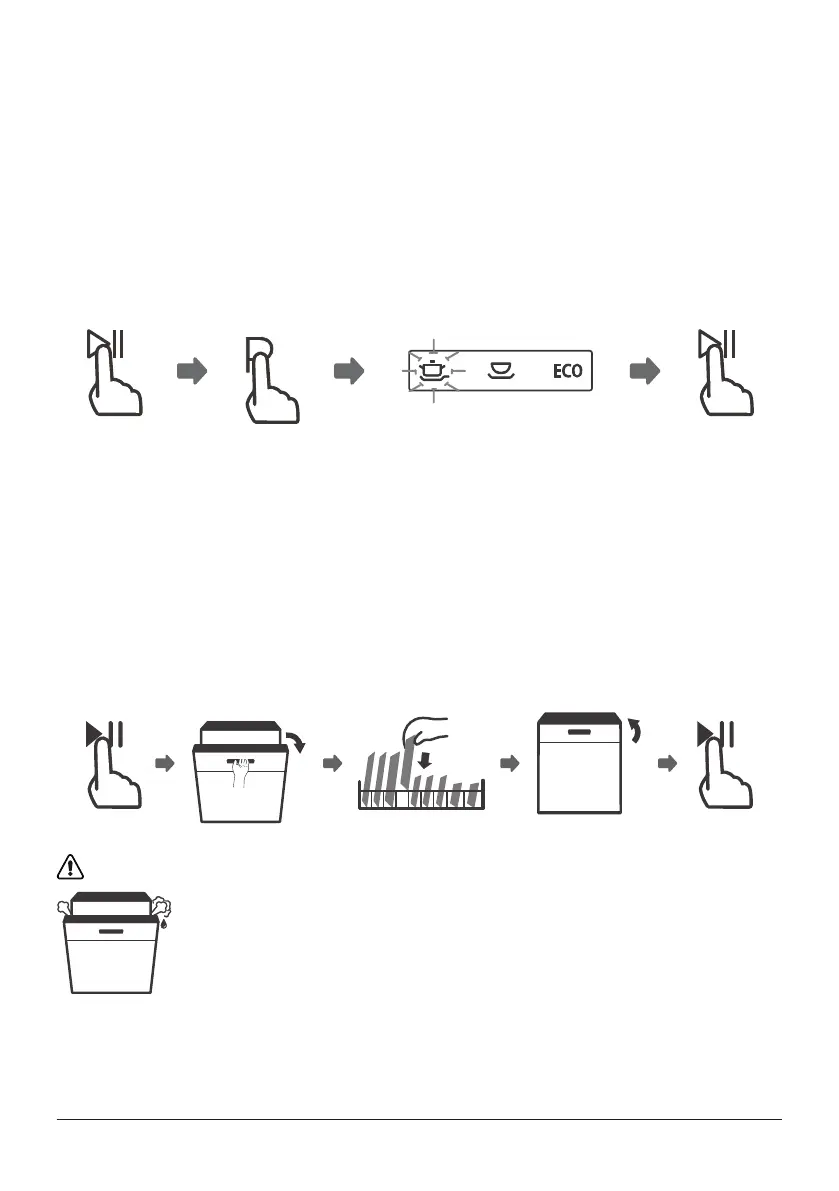 ECO