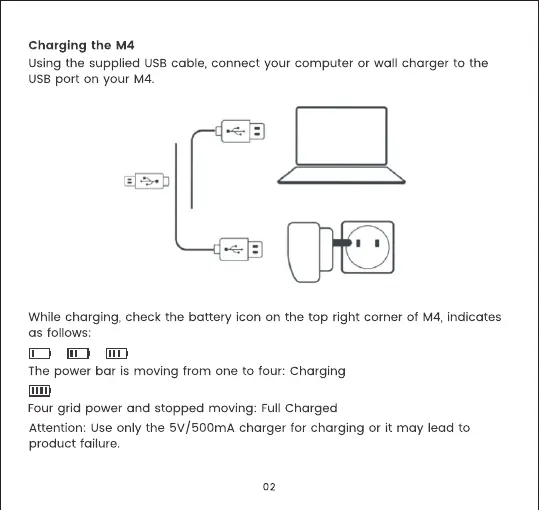 Charging the M4
Using the supplied USB cable, connect your computer or wall charger to the USB port on your M4.

While charging, check the battery icon on the top right corner of M4, indicates as follows:

The power bar is moving from one to four: Charging

Four grid power and stopped moving: Full Charged

Attention: Use only the 5V/500mA charger for charging or it may lead to product failure.

02