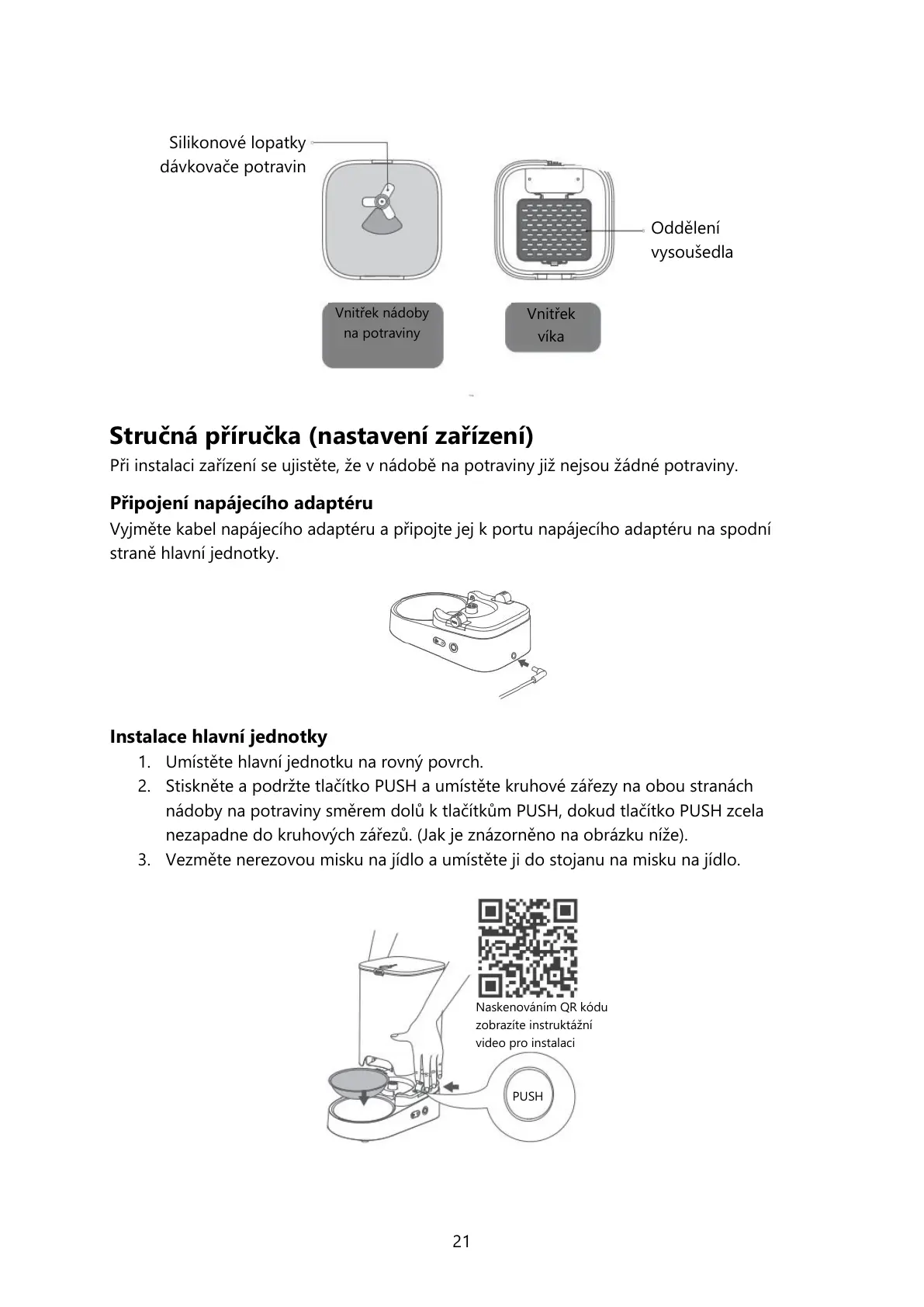 Silikonové lopatky dávkovače potravin

Oddělení vysoušedla

Vnitřek nádoby na potraviny

Vnitřek víka

Stručná příručka (nastavení zařízení)

Při instalaci zařízení se ujistěte, že v nádobě na potraviny již nejsou žádné potraviny.

Připojení napájecího adaptéru

Vyjměte kabel napájecího adaptéru a připojte jej k portu napájecího adaptéru na spodní straně hlavní jednotky.

Instalace hlavní jednotky

1. Umístěte hlavní jednotku na rovný povrch.
2. Stiskněte a podržte tlačítko PUSH a umístěte kruhové zářezy na obou stranách nádoby na potraviny směrem dolů k tlačítkům PUSH, dokud tlačítko PUSH zcela nezapadne do kruhových zářezů. (Jak je znázorněno na obrázku níže).
3. Vezměte nerezovou misku na jídlo a umístěte ji do stojanu na misku na jídlo.

Naskenováním QR kódu zobrazíte instruktážní video pro instalaci

PUSH

21