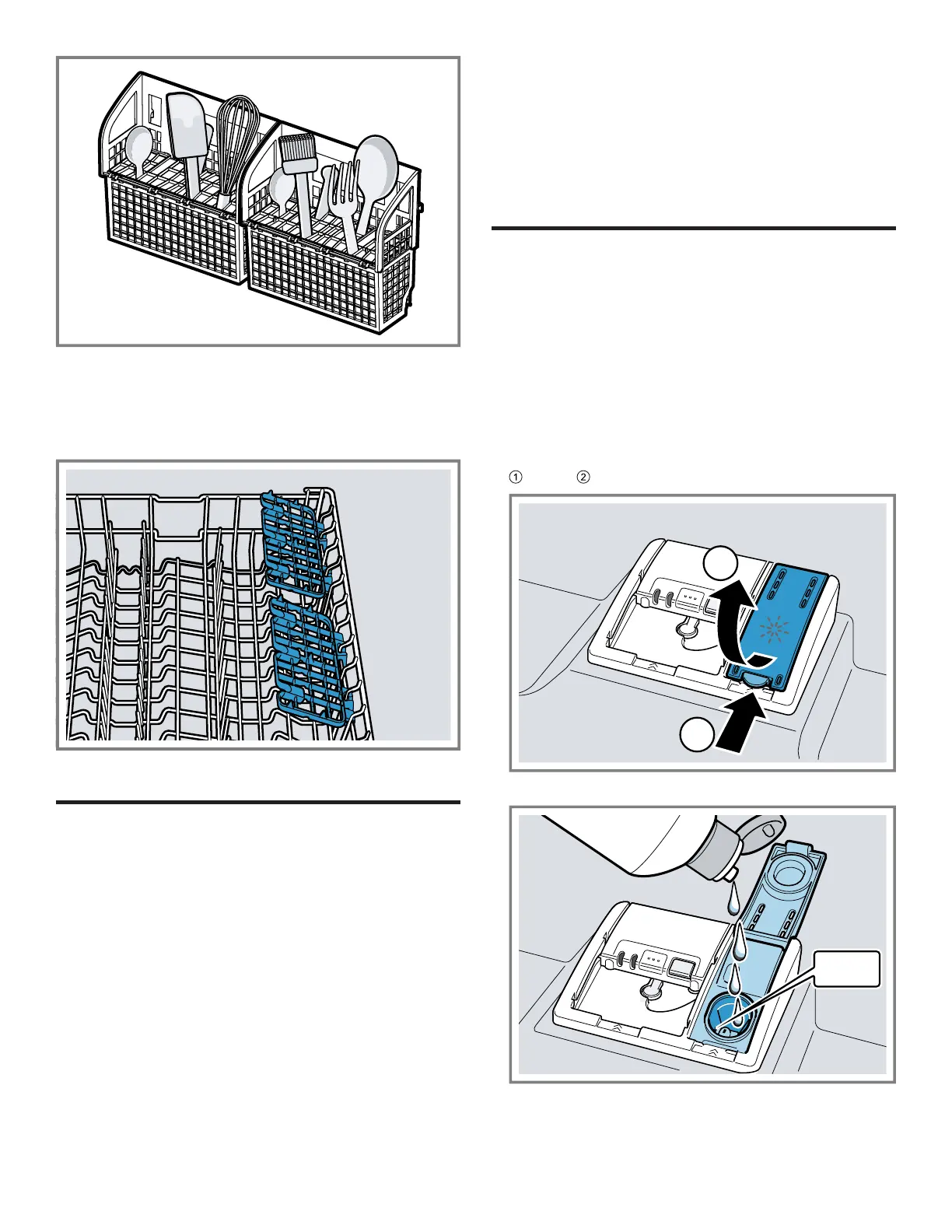 ① ②