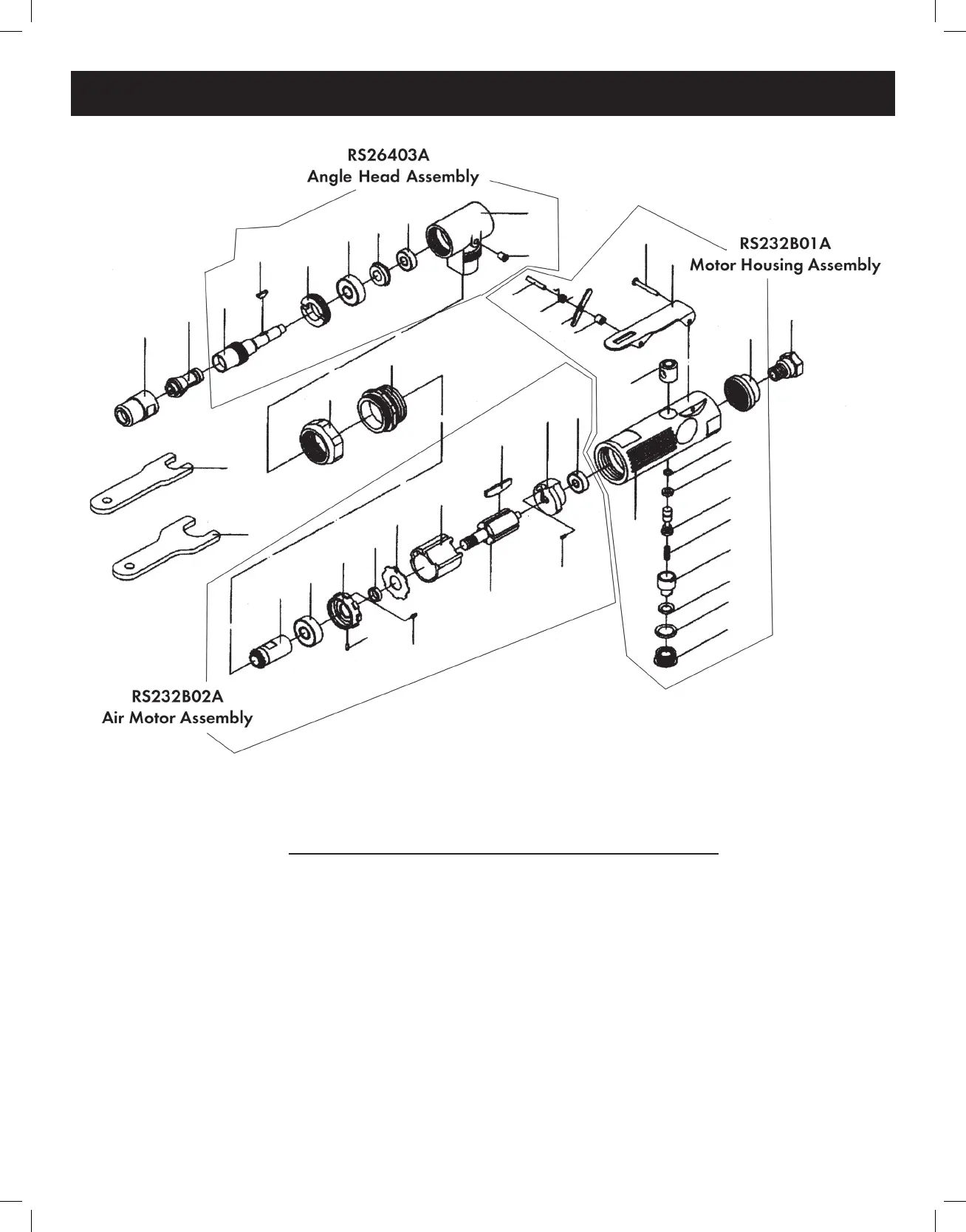 RS26403A
Angle Head Assembly

RS232B01A
Motor Housing Assembly

RS232B02A
Air Motor Assembly