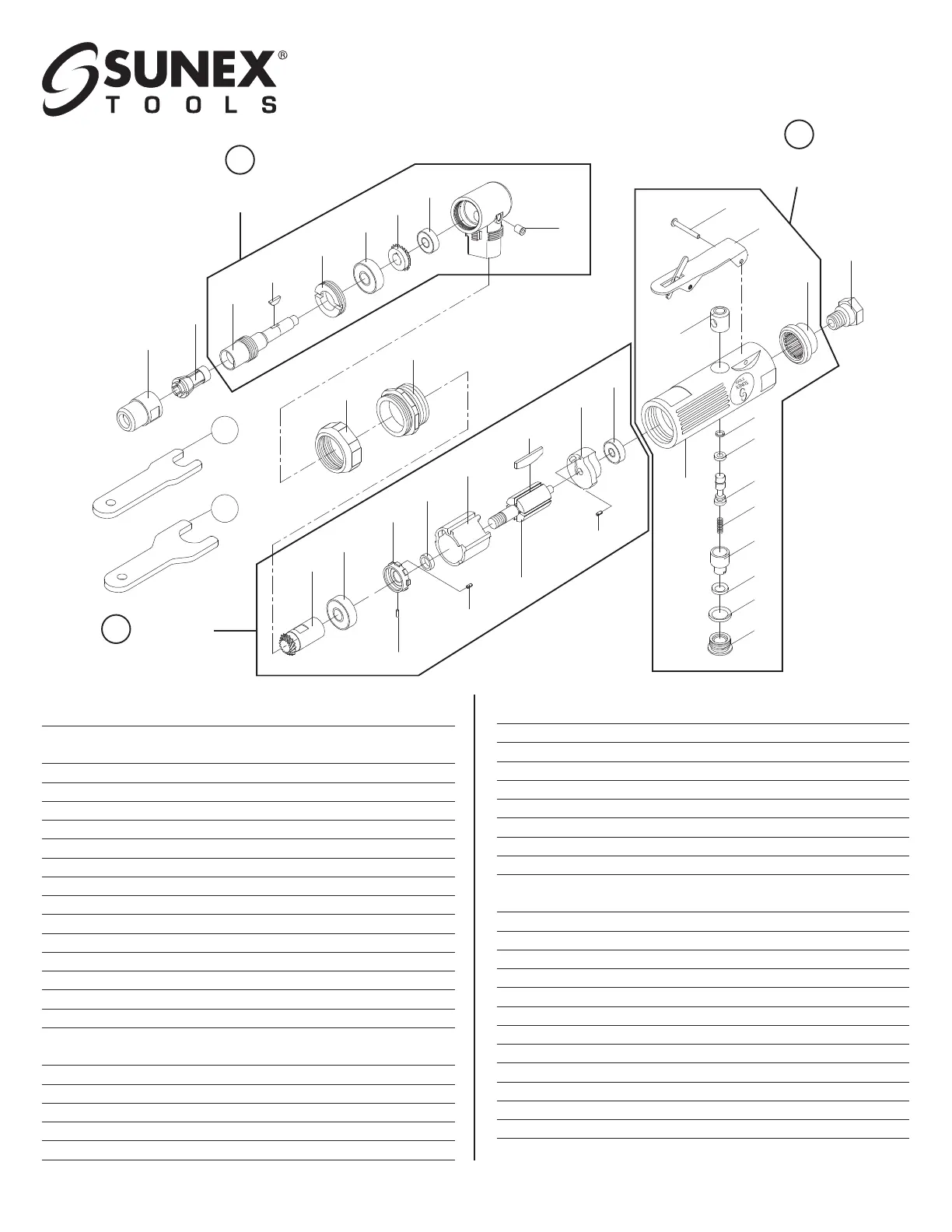 SUNEX®
TOOLS