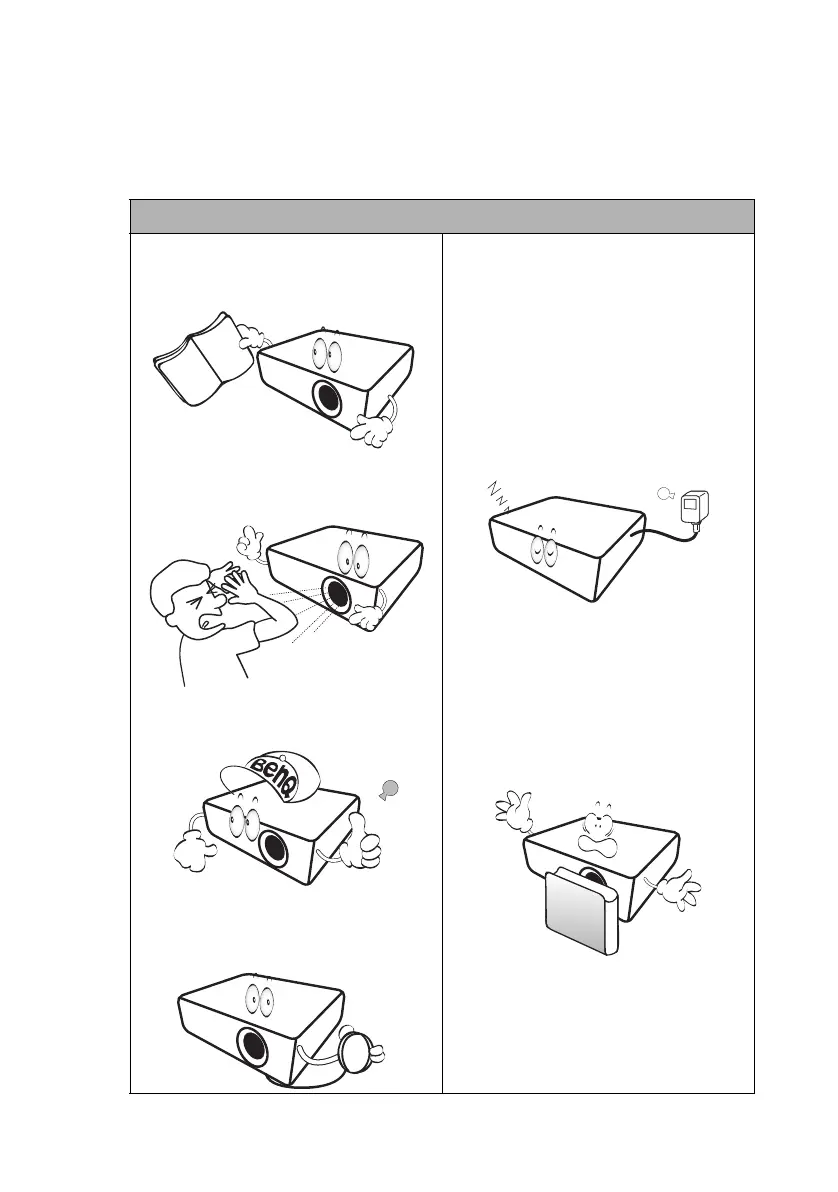 BenQ