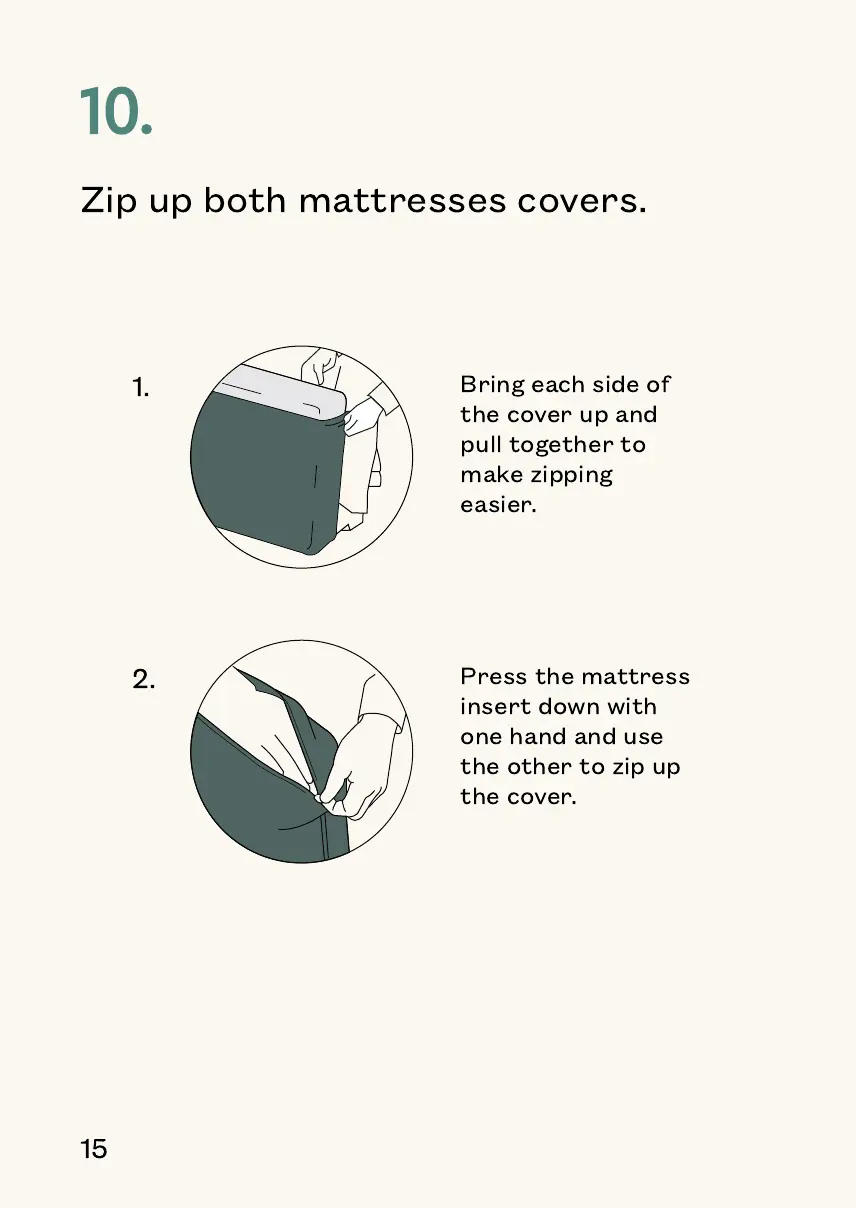 10.

Zip up both mattresses covers.

1.

Bring each side of the cover up and pull together to make zipping easier.

2.

Press the mattress insert down with one hand and use the other to zip up the cover.

15