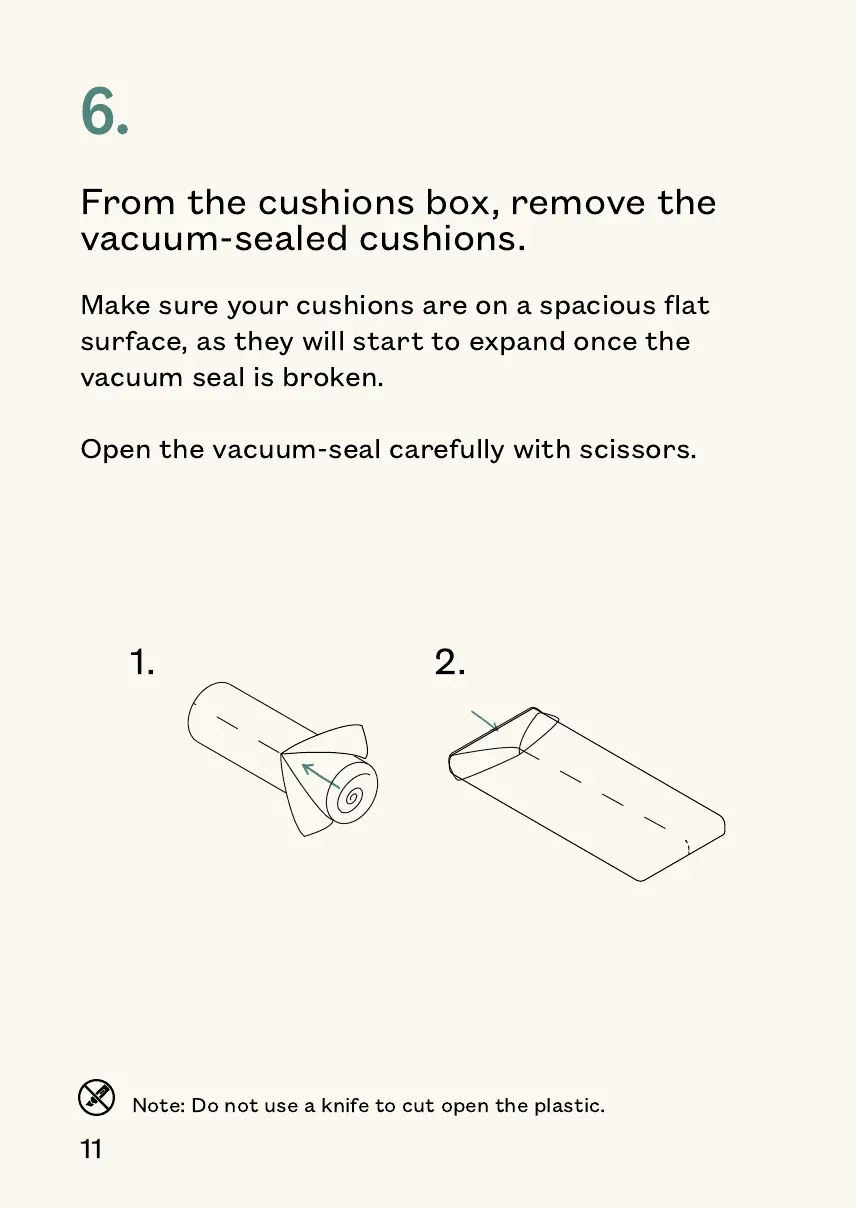 6.

From the cushions box, remove the vacuum-sealed cushions.

Make sure your cushions are on a spacious flat surface, as they will start to expand once the vacuum seal is broken.

Open the vacuum-seal carefully with scissors.

1.

2.

Note: Do not use a knife to cut open the plastic.

11