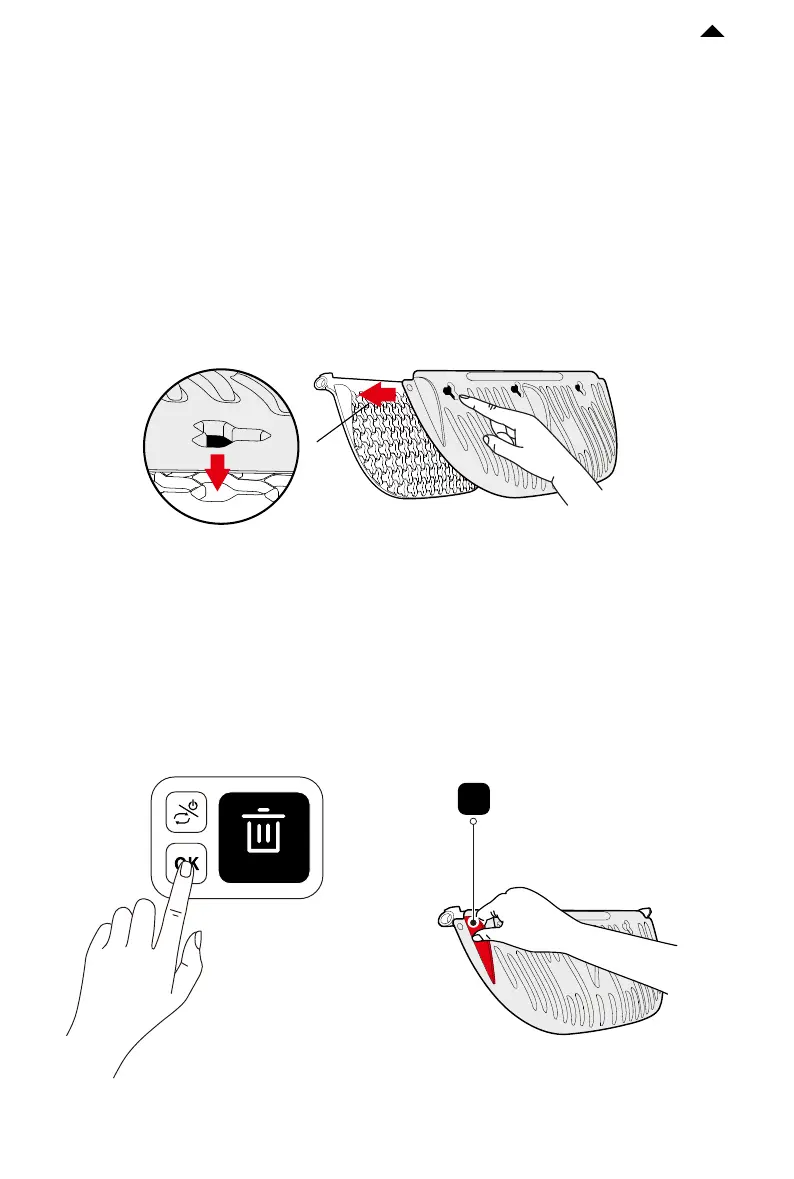 OK