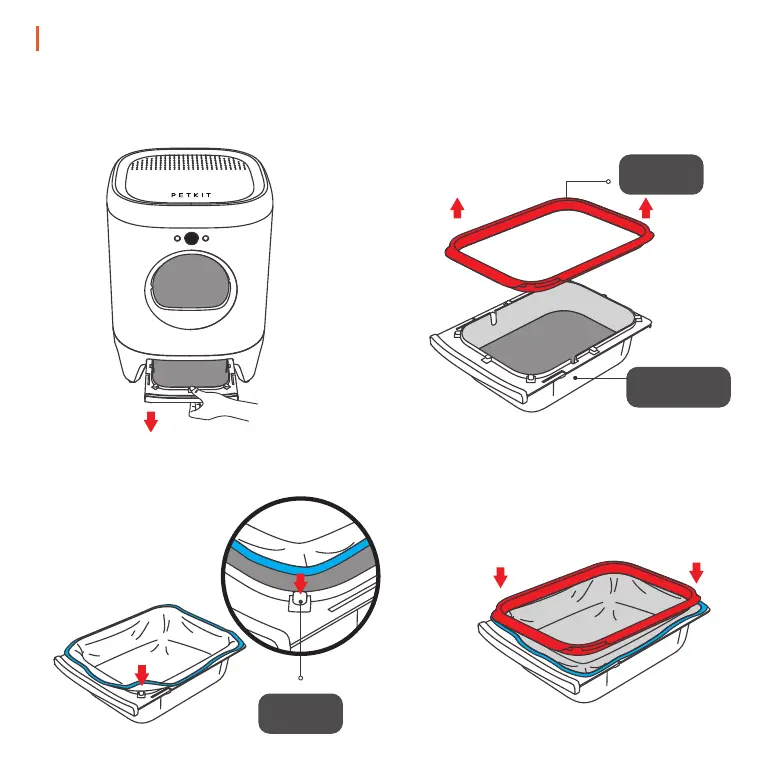 PETKIT