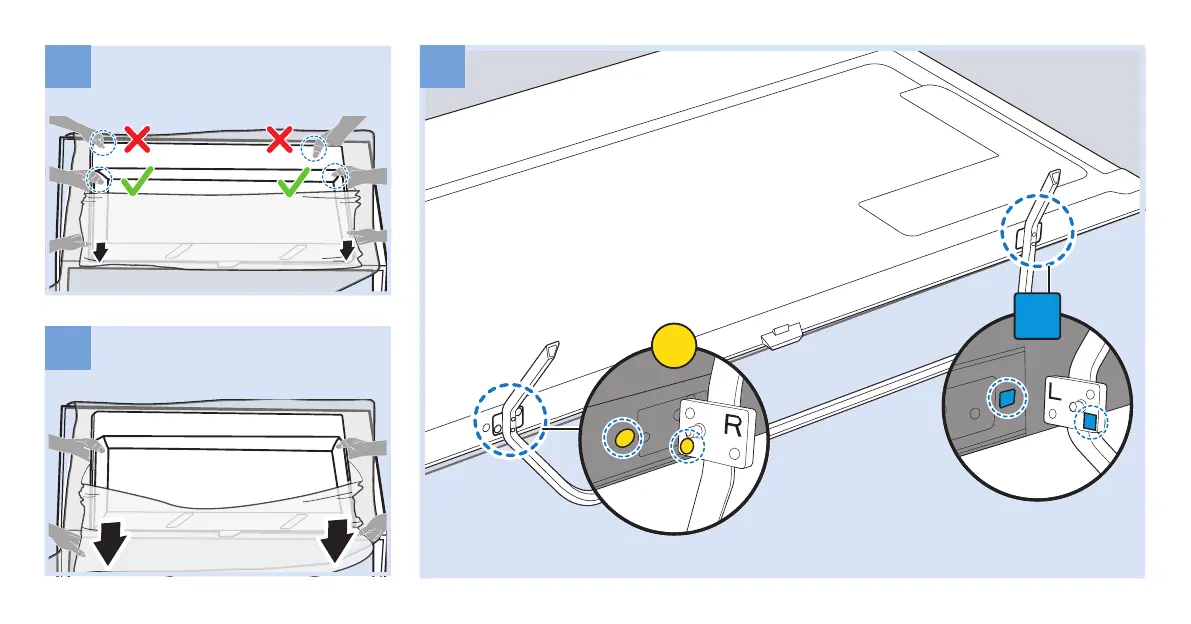 R

L