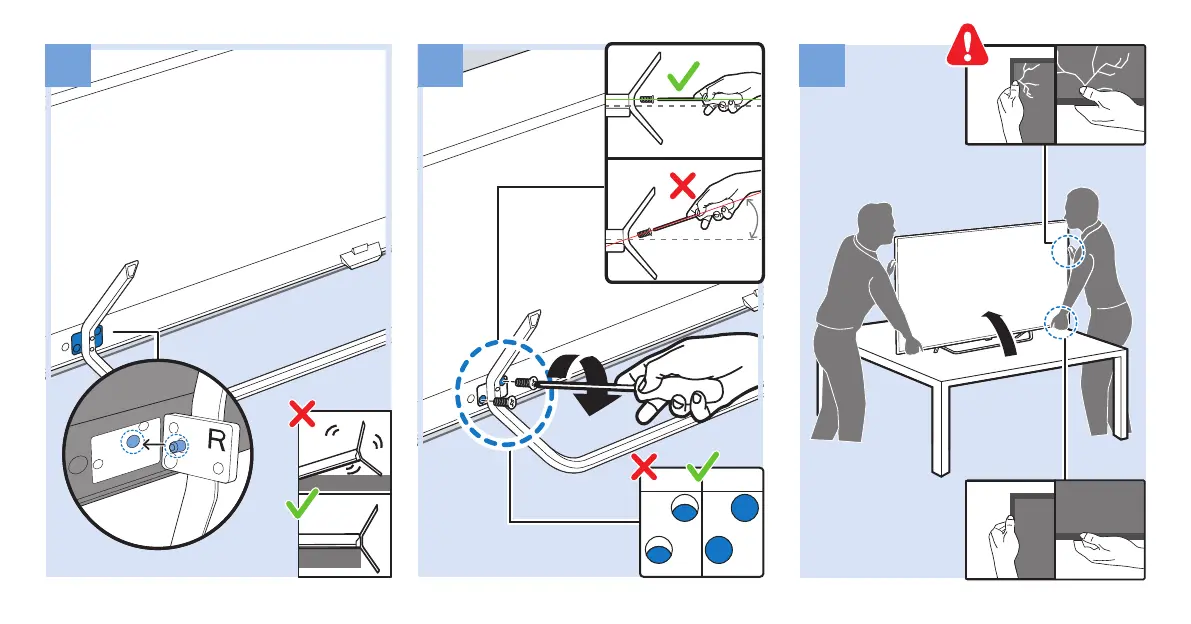 R