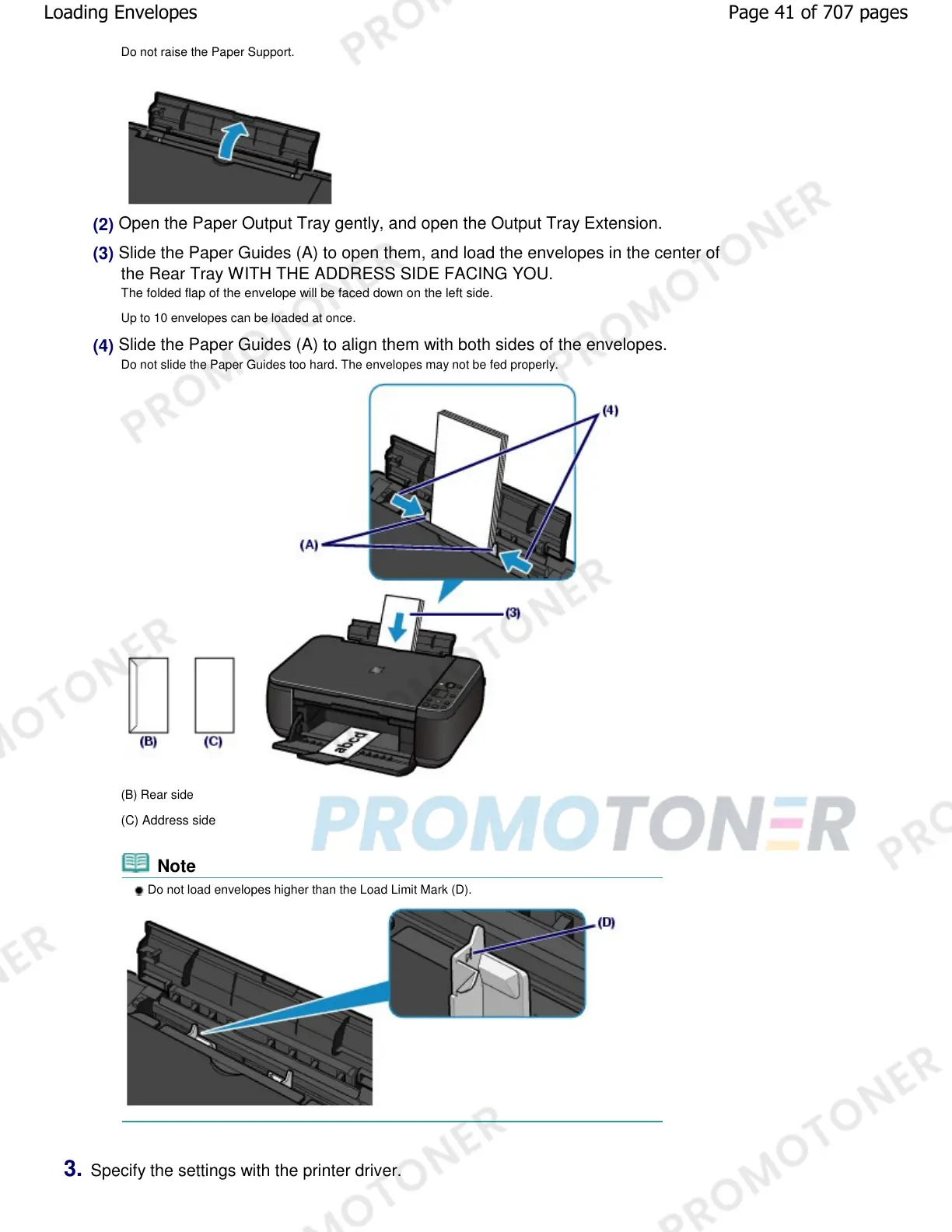 Loading Envelopes

Page 41 of 707 pages

Do not raise the Paper Support.

(2) Open the Paper Output Tray gently, and open the Output Tray Extension.

(3) Slide the Paper Guides (A) to open them, and load the envelopes in the center of the Rear Tray WITH THE ADDRESS SIDE FACING YOU.

The folded flap of the envelope will be faced down on the left side.

Up to 10 envelopes can be loaded at once.

(4) Slide the Paper Guides (A) to align them with both sides of the envelopes.

Do not slide the Paper Guides too hard. The envelopes may not be fed properly.

(4)

(A)

(3)

(B)

(C)

abcd

(B) Rear side

(C) Address side

PROMOTONER

Note

Do not load envelopes higher than the Load Limit Mark (D).

(D)

3. Specify the settings with the printer driver.