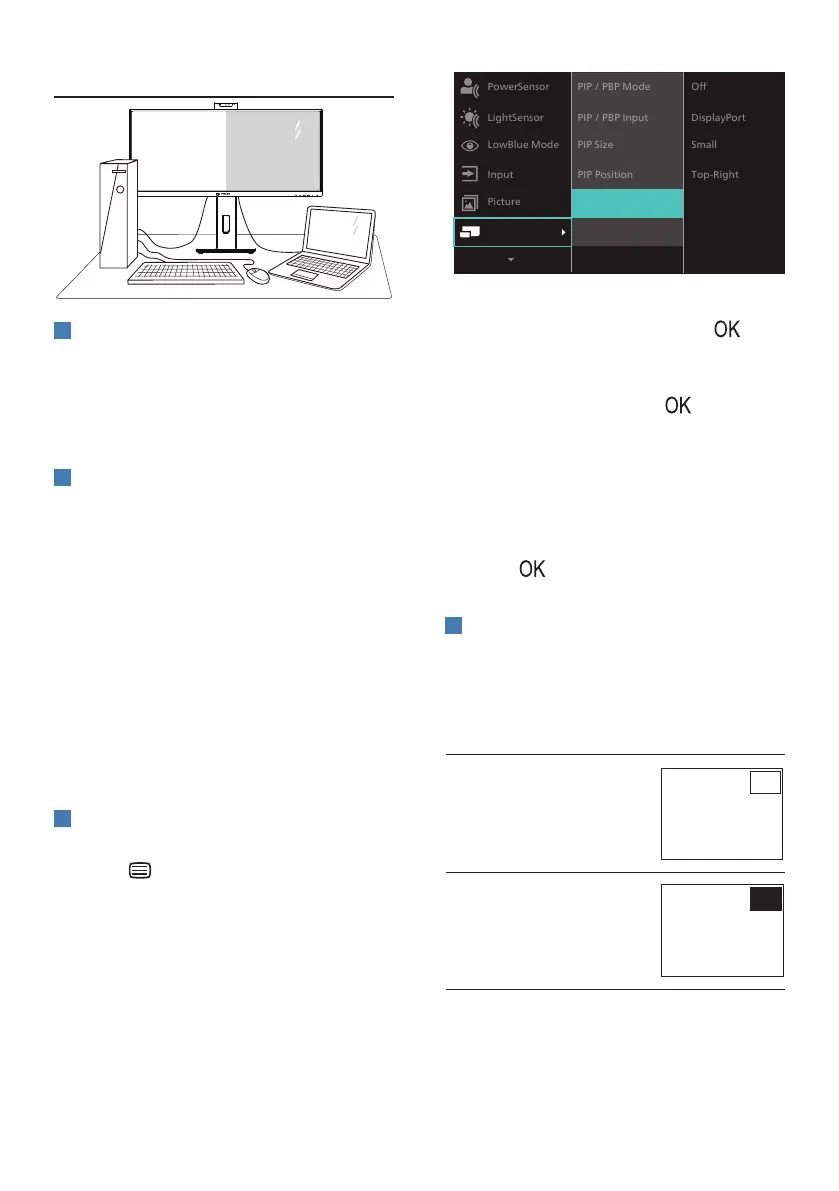 PowerSensor
LightSensor
LowBlue Mode
Input
Picture

PIP / PBP Mode
PIP / PBP Input
PIP Size
PIP Position

Off
DisplayPort
Small
Top-Right

OK

OK

OK