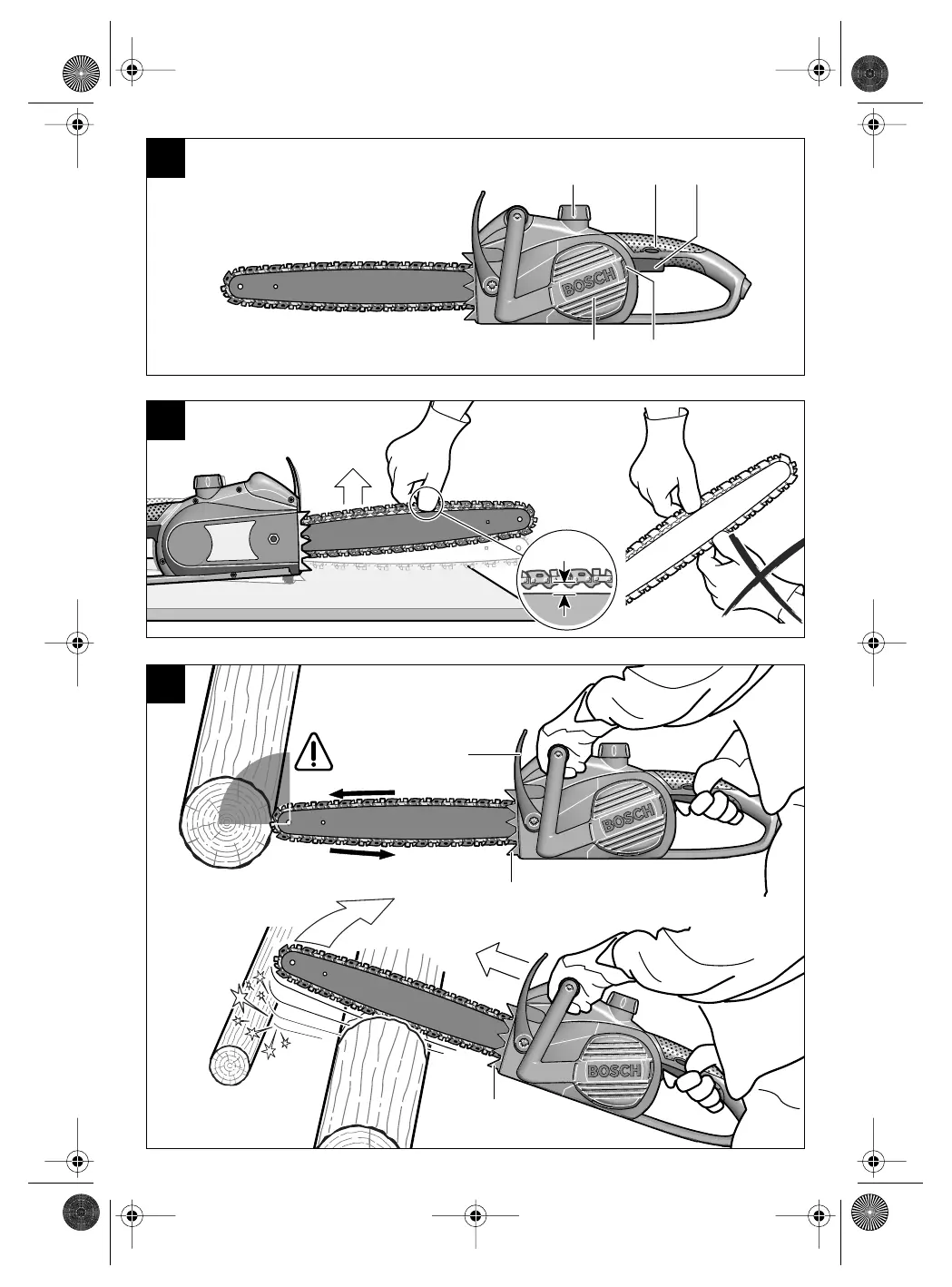 BOSCH

BOSCH

BOSCH