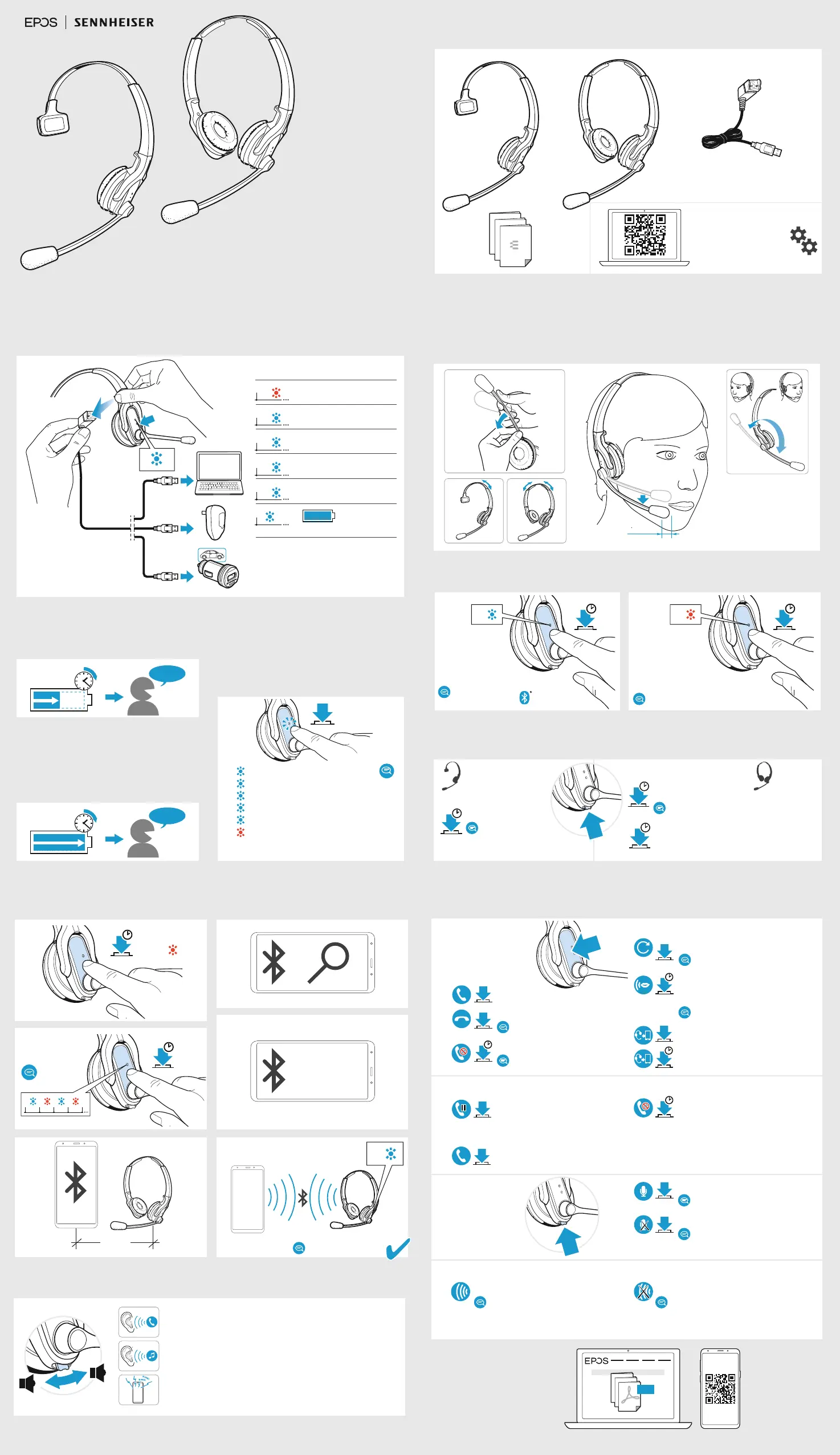 EPOS | SENNHEISER

EPOS