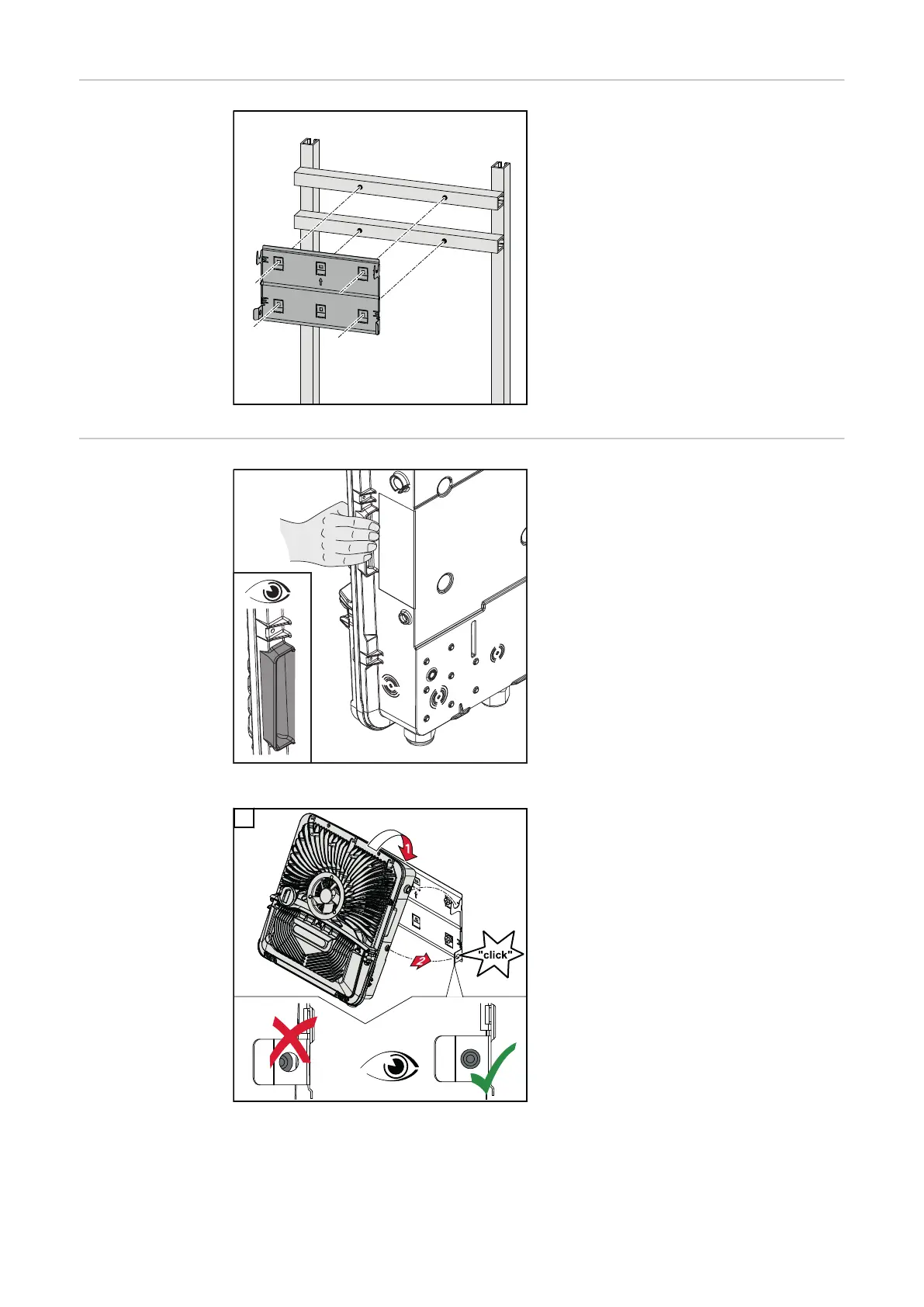 1

2

"click"