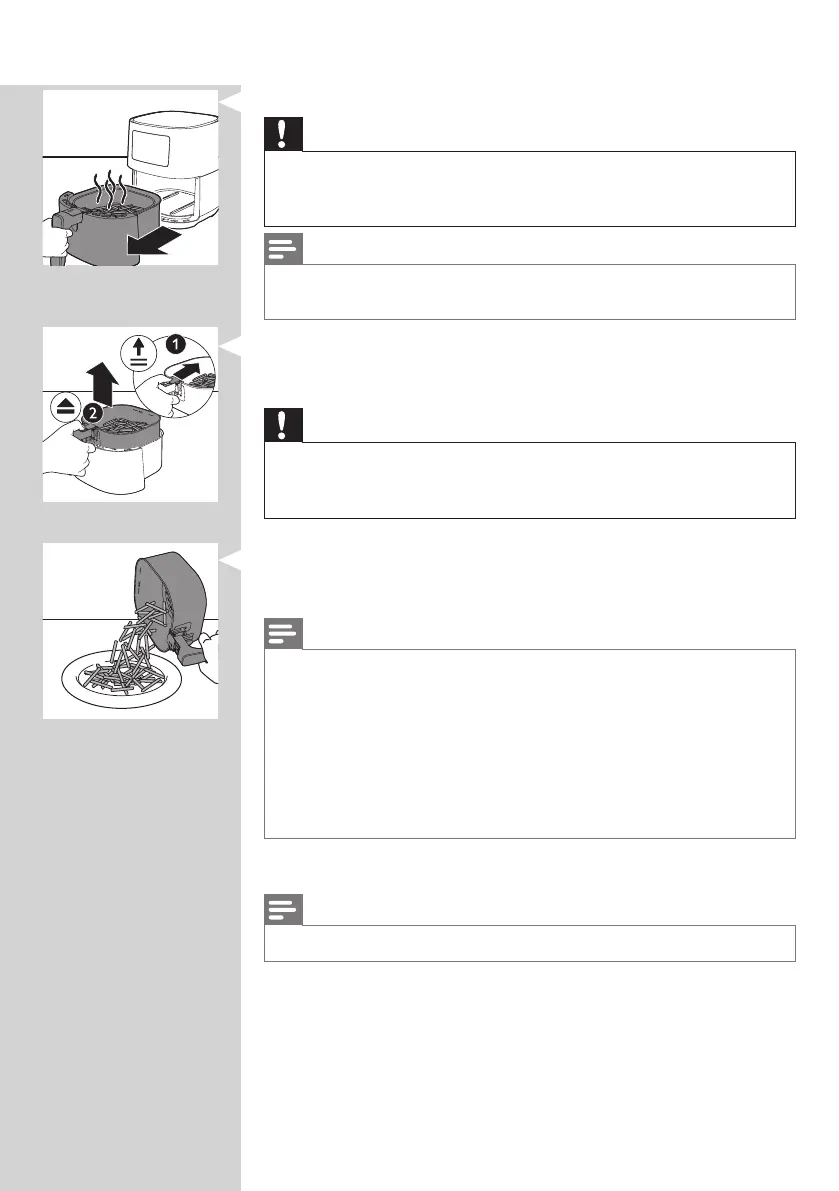 1

2