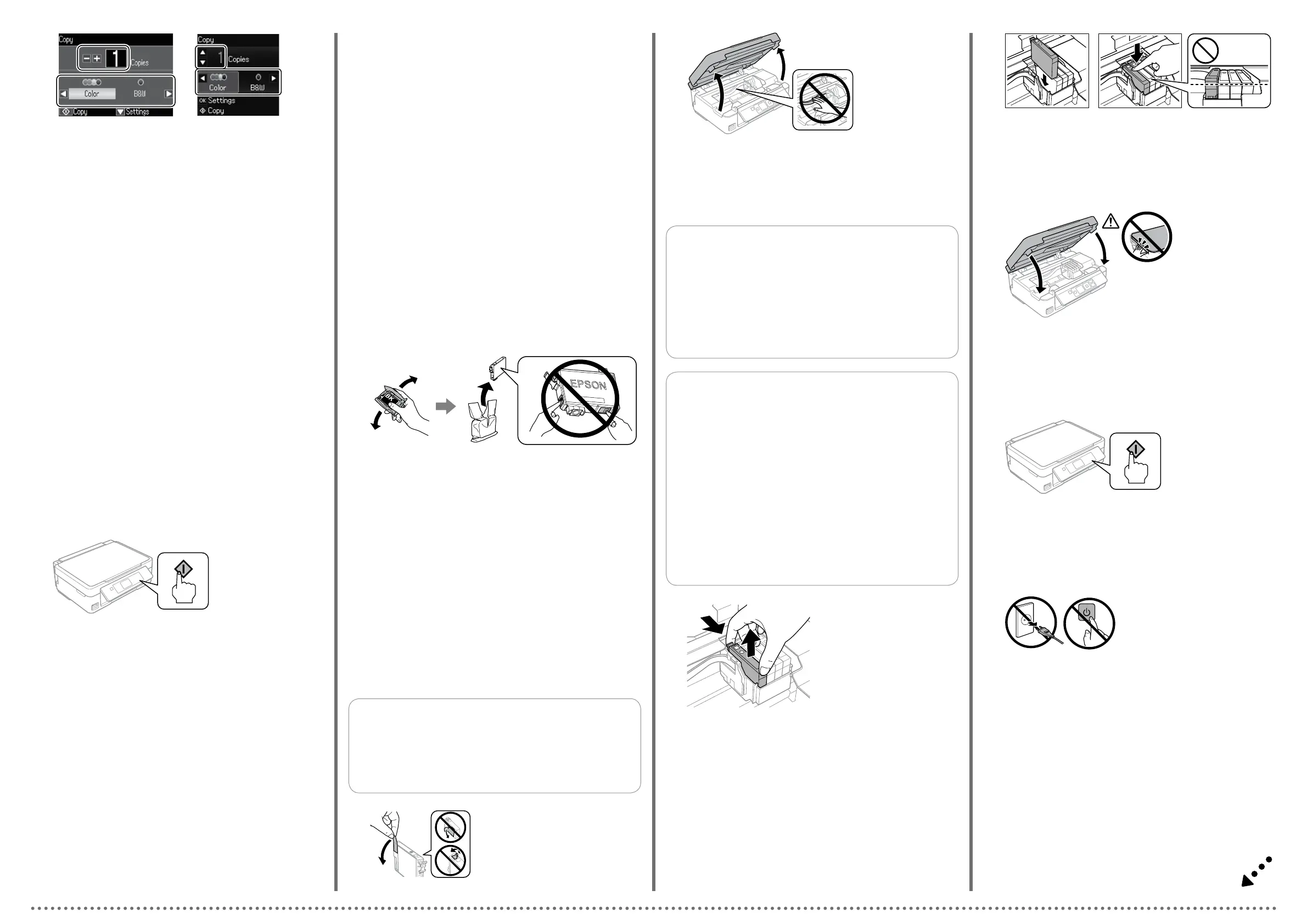 Copy
1 Copies
Color B&W
Copy Settings

Copy
1 Copies
Color B&W
OK Settings
Copy

BK

EPSON