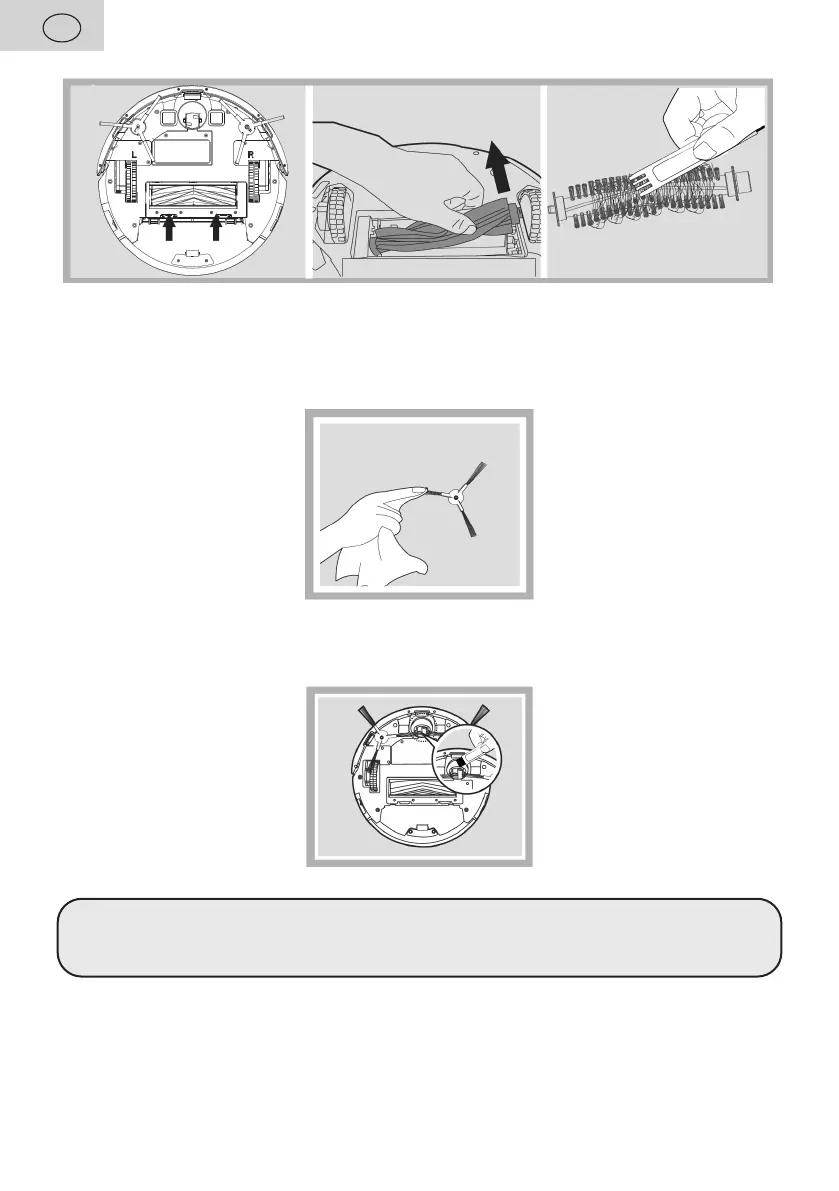 L

R